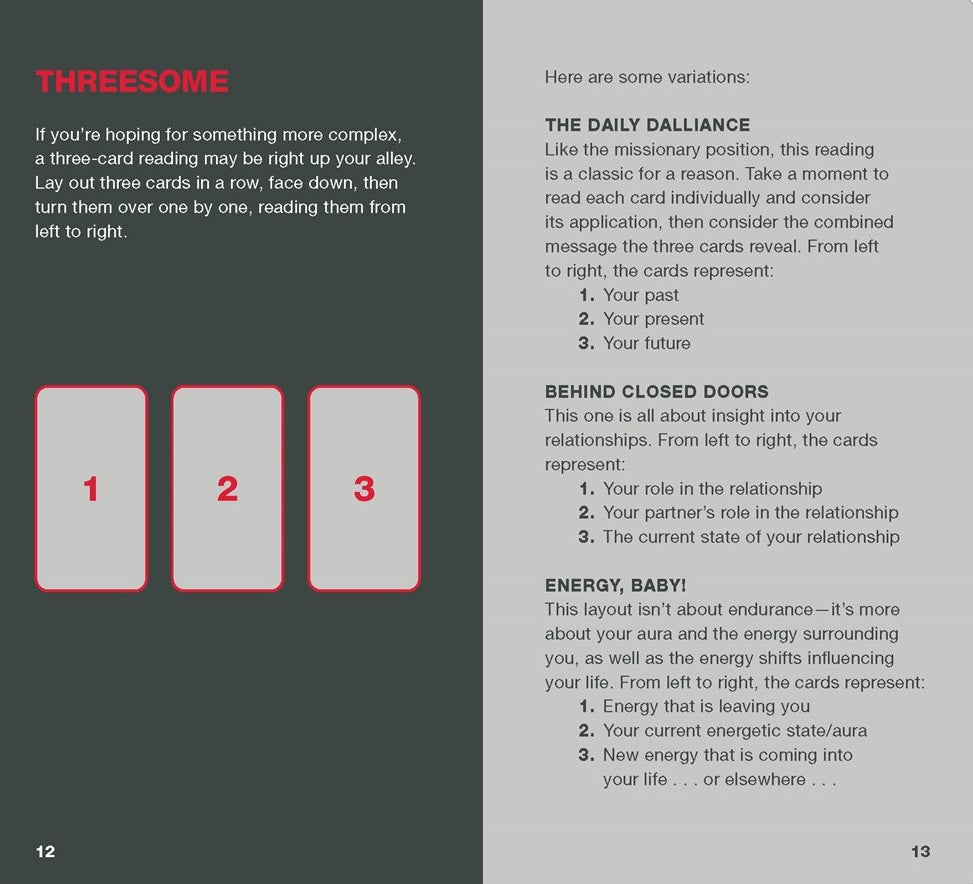 THREESOME

If you're hoping for something more complex, a three-card reading may be right up your alley. Lay out three cards in a row, face down, then turn them over one by one, reading them from left to right.

1

2

3

12

Here are some variations:

THE DAILY DALLIANCE
Like the missionary position, this reading is a classic for a reason. Take a moment to read each card individually and consider its application, then consider the combined message the three cards reveal. From left to right, the cards represent:
1. Your past
2. Your present
3. Your future

BEHIND CLOSED DOORS
This one is all about insight into your relationships. From left to right, the cards represent:
1. Your role in the relationship
2. Your partner's role in the relationship
3. The current state of your relationship

ENERGY, BABY!
This layout isn't about endurance—it's more about your aura and the energy surrounding you, as well as the energy shifts influencing your life. From left to right, the cards represent:
1. Energy that is leaving you
2. Your current energetic state/aura
3. New energy that is coming into your life . . . or elsewhere . . .

13