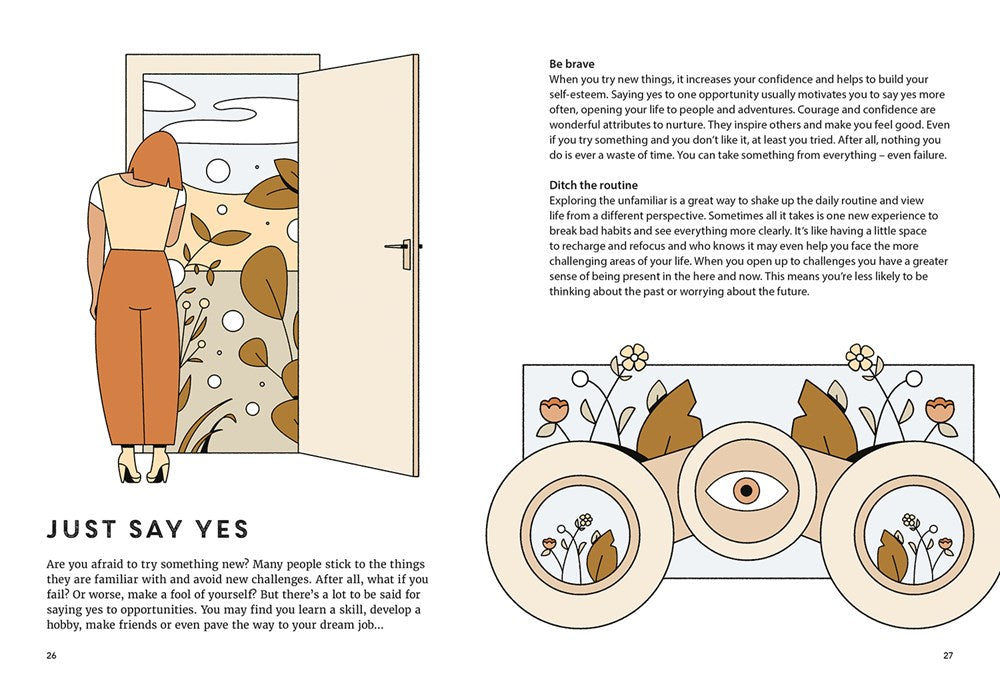 JUST SAY YES

Are you afraid to try something new? Many people stick to the things they are familiar with and avoid new challenges. After all, what if you fail? Or worse, make a fool of yourself? But there's a lot to be said for saying yes to opportunities. You may find you learn a skill, develop a hobby, make friends or even pave the way to your dream job...

26

Be brave
When you try new things, it increases your confidence and helps to build your self-esteem. Saying yes to one opportunity usually motivates you to say yes more often, opening your life to people and adventures. Courage and confidence are wonderful attributes to nurture. They inspire others and make you feel good. Even if you try something and you don't like it, at least you tried. After all, nothing you do is ever a waste of time. You can take something from everything – even failure.

Ditch the routine
Exploring the unfamiliar is a great way to shake up the daily routine and view life from a different perspective. Sometimes all it takes is one new experience to break bad habits and see everything more clearly. It's like having a little space to recharge and refocus and who knows it may even help you face the more challenging areas of your life. When you open up to challenges you have a greater sense of being present in the here and now. This means you're less likely to be thinking about the past or worrying about the future.

27