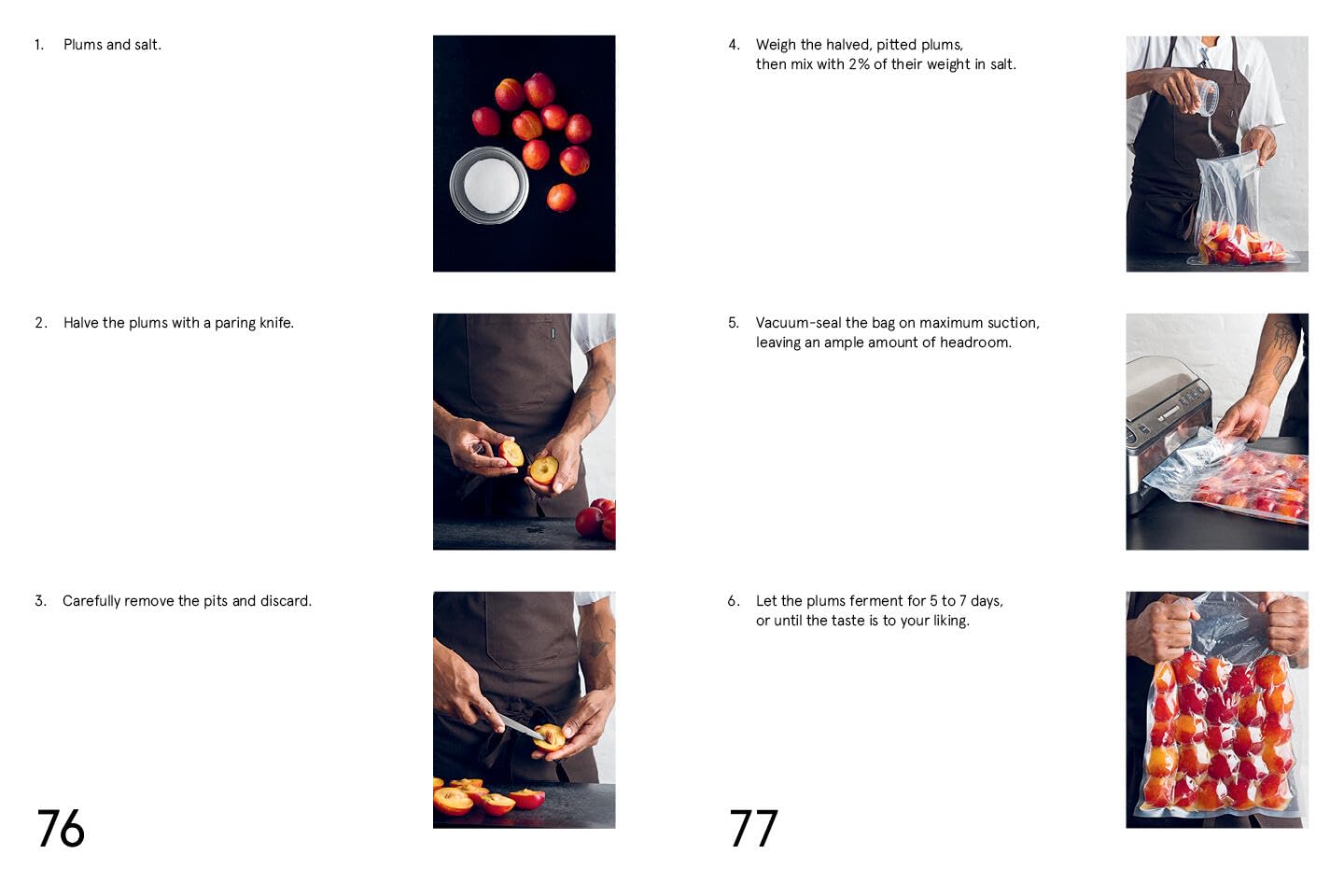 1. Plums and salt.

2. Halve the plums with a paring knife.

3. Carefully remove the pits and discard.

76

4. Weigh the halved, pitted plums, then mix with 2% of their weight in salt.

5. Vacuum-seal the bag on maximum suction, leaving an ample amount of headroom.

6. Let the plums ferment for 5 to 7 days, or until the taste is to your liking.

77