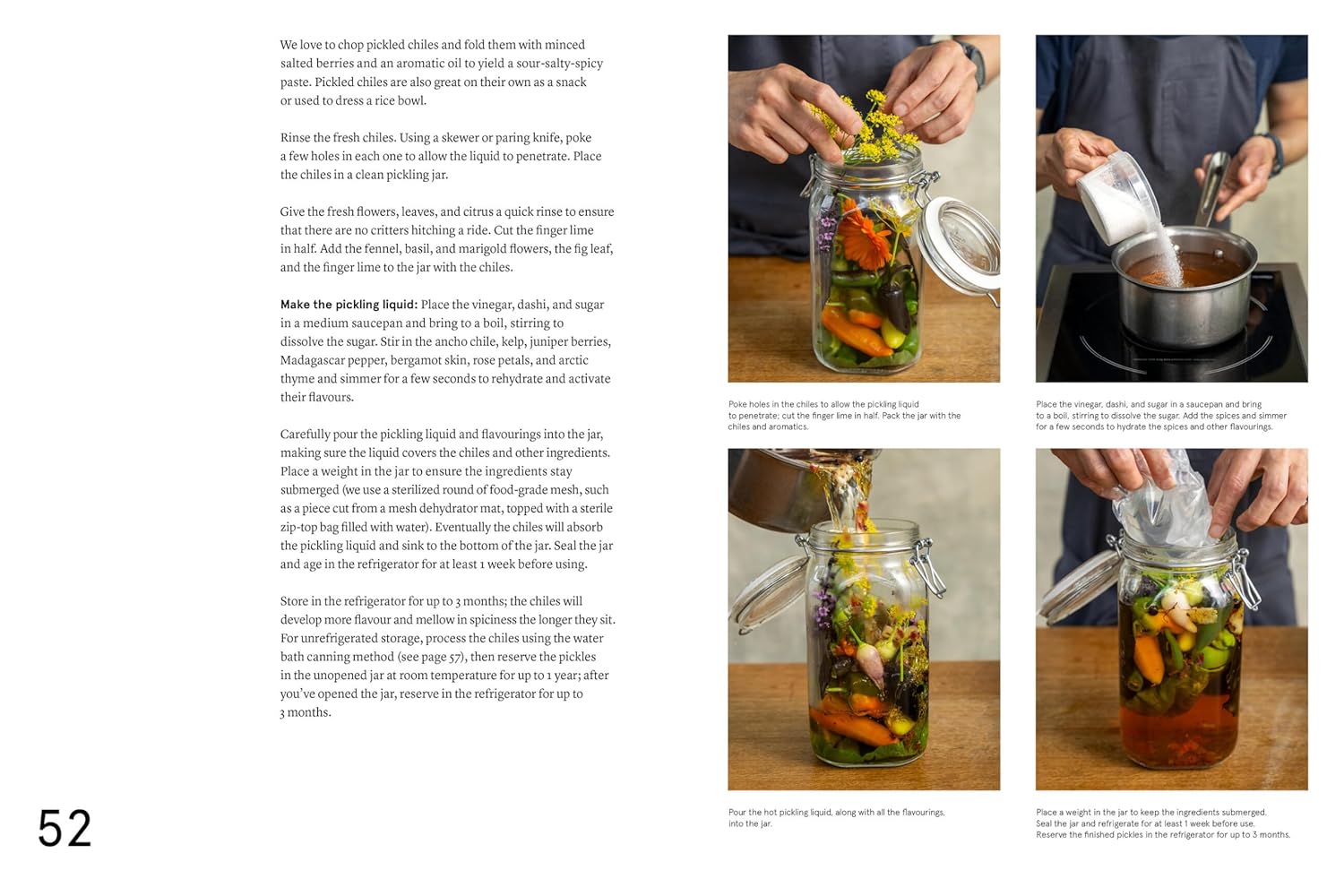 We love to chop pickled chiles and fold them with minced salted berries and an aromatic oil to yield a sour-salty-spicy paste. Pickled chiles are also great on their own as a snack or used to dress a rice bowl.

Rinse the fresh chiles. Using a skewer or paring knife, poke a few holes in each one to allow the liquid to penetrate. Place the chiles in a clean pickling jar.

Give the fresh flowers, leaves, and citrus a quick rinse to ensure that there are no critters hitching a ride. Cut the finger lime in half. Add the fennel, basil, and marigold flowers, the fig leaf, and the finger lime to the jar with the chiles.

Make the pickling liquid: Place the vinegar, dashi, and sugar in a medium saucepan and bring to a boil, stirring to dissolve the sugar. Stir in the ancho chile, kelp, juniper berries, Madagascar pepper, bergamot skin, rose petals, and arctic thyme and simmer for a few seconds to rehydrate and activate their flavours.

Carefully pour the pickling liquid and flavourings into the jar, making sure the liquid covers the chiles and other ingredients. Place a weight in the jar to ensure the ingredients stay submerged (we use a sterilized round of food-grade mesh, such as a piece cut from a mesh dehydrator mat, topped with a sterile zip-top bag filled with water). Eventually the chiles will absorb the pickling liquid and sink to the bottom of the jar. Seal the jar and age in the refrigerator for at least 1 week before using.

Store in the refrigerator for up to 3 months; the chiles will develop more flavour and mellow in spiciness the longer they sit. For unrefrigerated storage, process the chiles using the water bath canning method (see page 57), then reserve the pickles in the unopened jar at room temperature for up to 1 year; after you've opened the jar, reserve in the refrigerator for up to 3 months.

52

Poke holes in the chiles to allow the pickling liquid to penetrate; cut the finger lime in half. Pack the jar with the chiles and aromatics.

Place the vinegar, dashi, and sugar in a saucepan and bring to a boil, stirring to dissolve the sugar. Add the spices and simmer for a few seconds to hydrate the spices and other flavourings.

Pour the hot pickling liquid, along with all the flavourings, into the jar.

Place a weight in the jar to keep the ingredients submerged. Seal the jar and refrigerate for at least 1 week before use. Reserve the finished pickles in the refrigerator for up to 3 months.