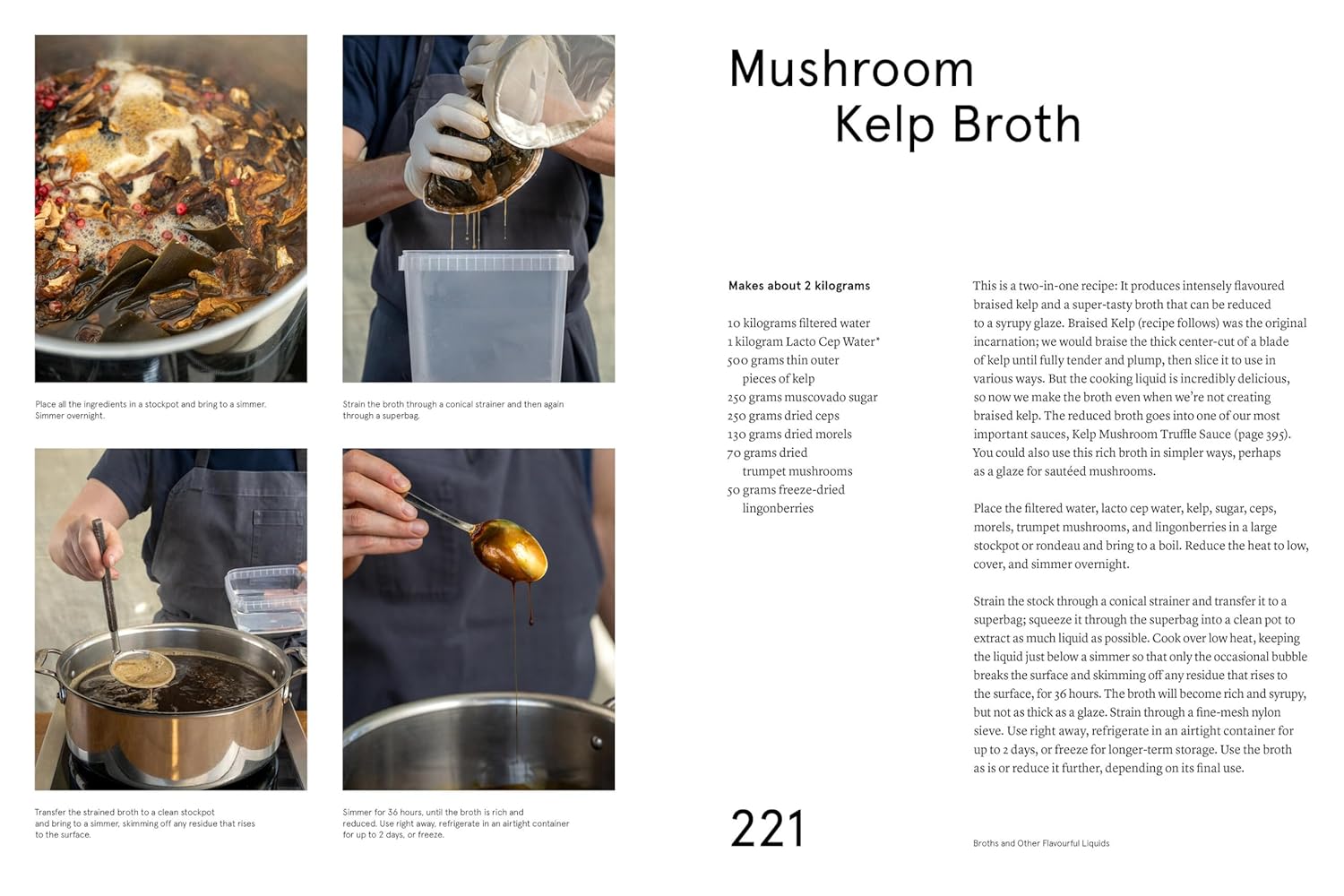 Place all the ingredients in a stockpot and bring to a simmer. Simmer overnight.

Strain the broth through a conical strainer and then again through a superbag.

Transfer the strained broth to a clean stockpot and bring to a simmer, skimming off any residue that rises to the surface.

Simmer for 36 hours, until the broth is rich and reduced. Use right away, refrigerate in an airtight container for up to 2 days, or freeze.

Mushroom Kelp Broth

Makes about 2 kilograms

10 kilograms filtered water
1 kilogram Lacto Cep Water*
500 grams thin outer pieces of kelp
250 grams muscovado sugar
250 grams dried ceps
130 grams dried morels
70 grams dried trumpet mushrooms
50 grams freeze-dried lingonberries

This is a two-in-one recipe: It produces intensely flavoured braised kelp and a super-tasty broth that can be reduced to a syrupy glaze. Braised Kelp (recipe follows) was the original incarnation; we would braise the thick center-cut of a blade of kelp until fully tender and plump, then slice it to use in various ways. But the cooking liquid is incredibly delicious, so now we make the broth even when we're not creating braised kelp. The reduced broth goes into one of our most important sauces, Kelp Mushroom Truffle Sauce (page 395). You could also use this rich broth in simpler ways, perhaps as a glaze for sautéed mushrooms.

Place the filtered water, lacto cep water, kelp, sugar, ceps, morels, trumpet mushrooms, and lingonberries in a large stockpot or rondeau and bring to a boil. Reduce the heat to low, cover, and simmer overnight.

Strain the stock through a conical strainer and transfer it to a superbag; squeeze it through the superbag into a clean pot to extract as much liquid as possible. Cook over low heat, keeping the liquid just below a simmer so that only the occasional bubble breaks the surface and skimming off any residue that rises to the surface, for 36 hours. The broth will become rich and syrupy, but not as thick as a glaze. Strain through a fine-mesh nylon sieve. Use right away, refrigerate in an airtight container for up to 2 days, or freeze for longer-term storage. Use the broth as is or reduce it further, depending on its final use.

221

Broths and Other Flavourful Liquids