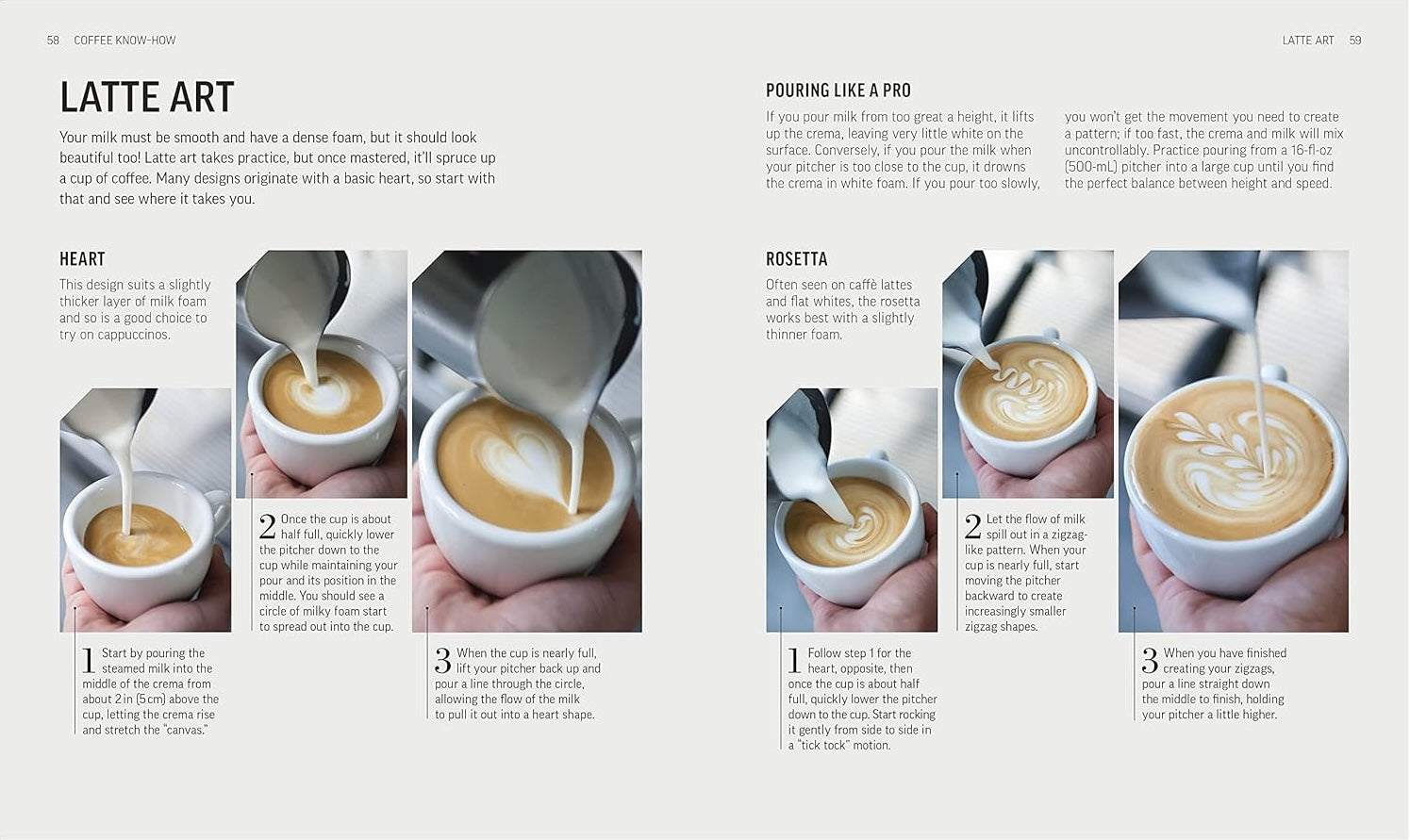 58 COFFEE KNOW-HOW

LATTE ART

Your milk must be smooth and have a dense foam, but it should look beautiful too! Latte art takes practice, but once mastered, it'll spruce up a cup of coffee. Many designs originate with a basic heart, so start with that and see where it takes you.

HEART

This design suits a slightly thicker layer of milk foam and so is a good choice to try on cappuccinos.

1 Start by pouring the steamed milk into the middle of the crema from about 2 in (5 cm) above the cup, letting the crema rise and stretch the "canvas."

2 Once the cup is about half full, quickly lower the pitcher down to the cup while maintaining your pour and its position in the middle. You should see a circle of milky foam start to spread out into the cup.

3 When the cup is nearly full, lift your pitcher back up and pour a line through the circle, allowing the flow of the milk to pull it out into a heart shape.

LATTE ART 59

POURING LIKE A PRO

If you pour milk from too great a height, it lifts up the crema, leaving very little white on the surface. Conversely, if you pour the milk when your pitcher is too close to the cup, it drowns the crema in white foam. If you pour too slowly, you won't get the movement you need to create a pattern; if too fast, the crema and milk will mix uncontrollably. Practice pouring from a 16-fl-oz (500-mL) pitcher into a large cup until you find the perfect balance between height and speed.

ROSETTA

Often seen on caffè lattes and flat whites, the rosetta works best with a slightly thinner foam.

1 Follow step 1 for the heart, opposite, then once the cup is about half full, quickly lower the pitcher down to the cup. Start rocking it gently from side to side in a "tick tock" motion.

2 Let the flow of milk spill out in a zigzag-like pattern. When your cup is nearly full, start moving the pitcher backward to create increasingly smaller zigzag shapes.

3 When you have finished creating your zigzags, pour a line straight down the middle to finish, holding your pitcher a little higher.