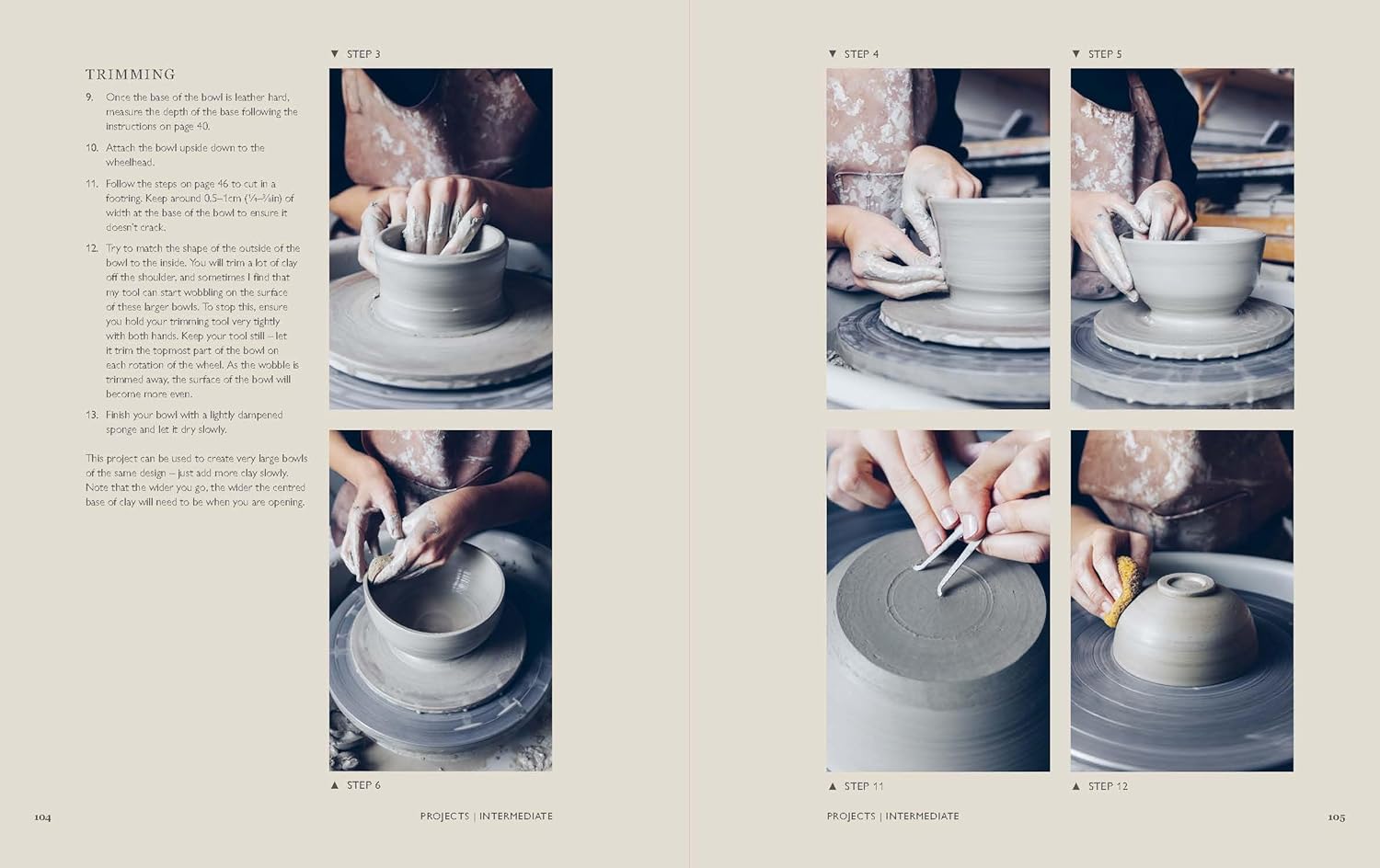 TRIMMING

9. Once the base of the bowl is leather hard, measure the depth of the base following the instructions on page 40.

10. Attach the bowl upside down to the wheelhead.

11. Follow the steps on page 46 to cut in a footring. Keep around 0.5–1cm (¼–⅜in) of width at the base of the bowl to ensure it doesn't crack.

12. Try to match the shape of the outside of the bowl to the inside. You will trim a lot of clay off the shoulder, and sometimes I find that my tool can start wobbling on the surface of these larger bowls. To stop this, ensure you hold your trimming tool very tightly with both hands. Keep your tool still – let it trim the topmost part of the bowl on each rotation of the wheel. As the wobble is trimmed away, the surface of the bowl will become more even.

13. Finish your bowl with a lightly dampened sponge and let it dry slowly.

This project can be used to create very large bowls of the same design – just add more clay slowly. Note that the wider you go, the wider the centred base of clay will need to be when you are opening.

▼ STEP 3

▲ STEP 6

104

PROJECTS | INTERMEDIATE

▼ STEP 4

▼ STEP 5

▲ STEP 11

▲ STEP 12

PROJECTS | INTERMEDIATE

105