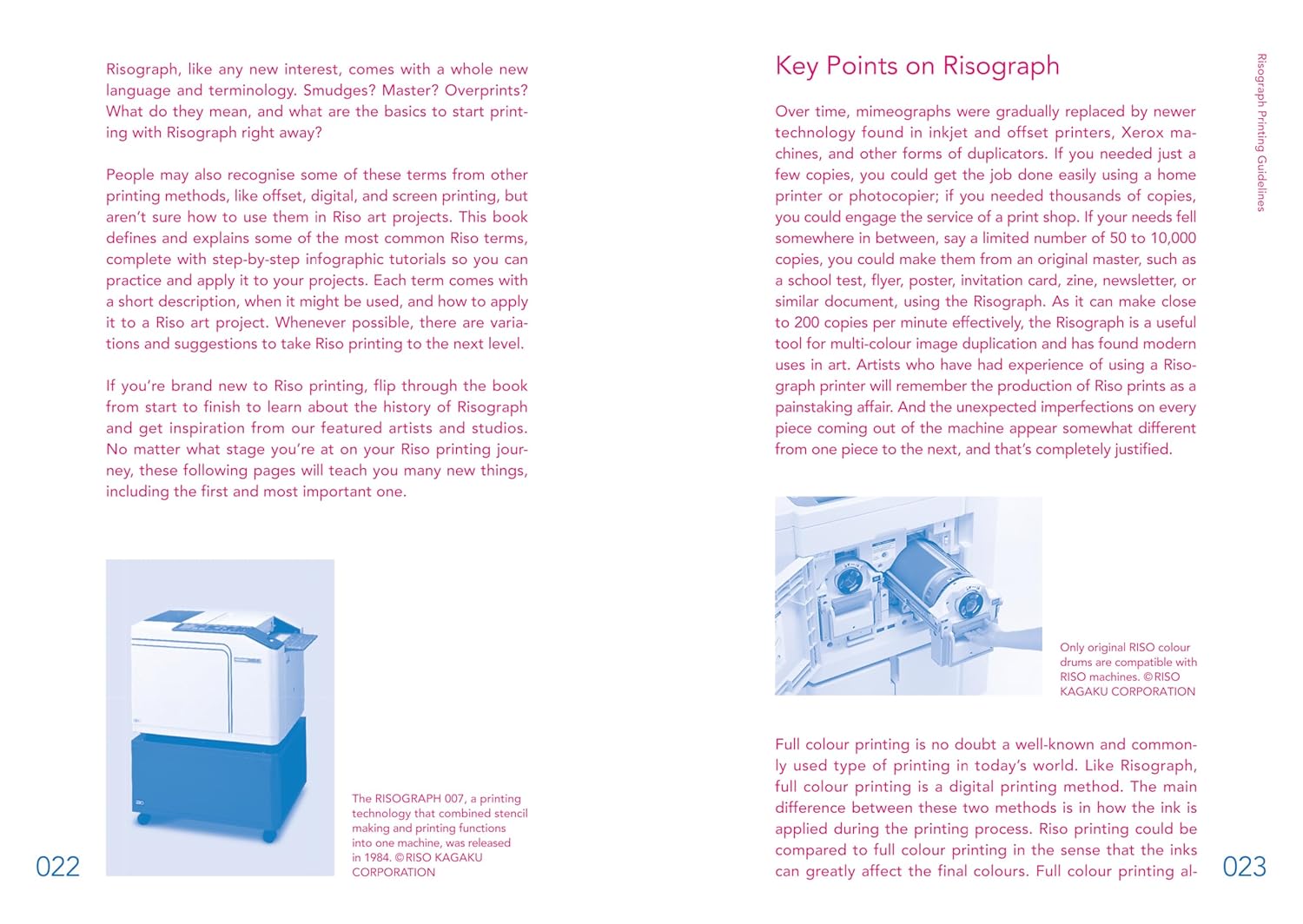 Risograph, like any new interest, comes with a whole new language and terminology. Smudges? Master? Overprints? What do they mean, and what are the basics to start printing with Risograph right away?

People may also recognise some of these terms from other printing methods, like offset, digital, and screen printing, but aren't sure how to use them in Riso art projects. This book defines and explains some of the most common Riso terms, complete with step-by-step infographic tutorials so you can practice and apply it to your projects. Each term comes with a short description, when it might be used, and how to apply it to a Riso art project. Whenever possible, there are variations and suggestions to take Riso printing to the next level.

If you're brand new to Riso printing, flip through the book from start to finish to learn about the history of Risograph and get inspiration from our featured artists and studios. No matter what stage you're at on your Riso printing journey, these following pages will teach you many new things, including the first and most important one.

The RISOGRAPH 007, a printing technology that combined stencil making and printing functions into one machine, was released in 1984. ©RISO KAGAKU CORPORATION

022

Key Points on Risograph

Over time, mimeographs were gradually replaced by newer technology found in inkjet and offset printers, Xerox machines, and other forms of duplicators. If you needed just a few copies, you could get the job done easily using a home printer or photocopier; if you needed thousands of copies, you could engage the service of a print shop. If your needs fell somewhere in between, say a limited number of 50 to 10,000 copies, you could make them from an original master, such as a school test, flyer, poster, invitation card, zine, newsletter, or similar document, using the Risograph. As it can make close to 200 copies per minute effectively, the Risograph is a useful tool for multi-colour image duplication and has found modern uses in art. Artists who have had experience of using a Risograph printer will remember the production of Riso prints as a painstaking affair. And the unexpected imperfections on every piece coming out of the machine appear somewhat different from one piece to the next, and that's completely justified.

Only original RISO colour drums are compatible with RISO machines. ©RISO KAGAKU CORPORATION

Full colour printing is no doubt a well-known and commonly used type of printing in today's world. Like Risograph, full colour printing is a digital printing method. The main difference between these two methods is in how the ink is applied during the printing process. Riso printing could be compared to full colour printing in the sense that the inks can greatly affect the final colours. Full colour printing al-

Risograph Printing Guidelines

023