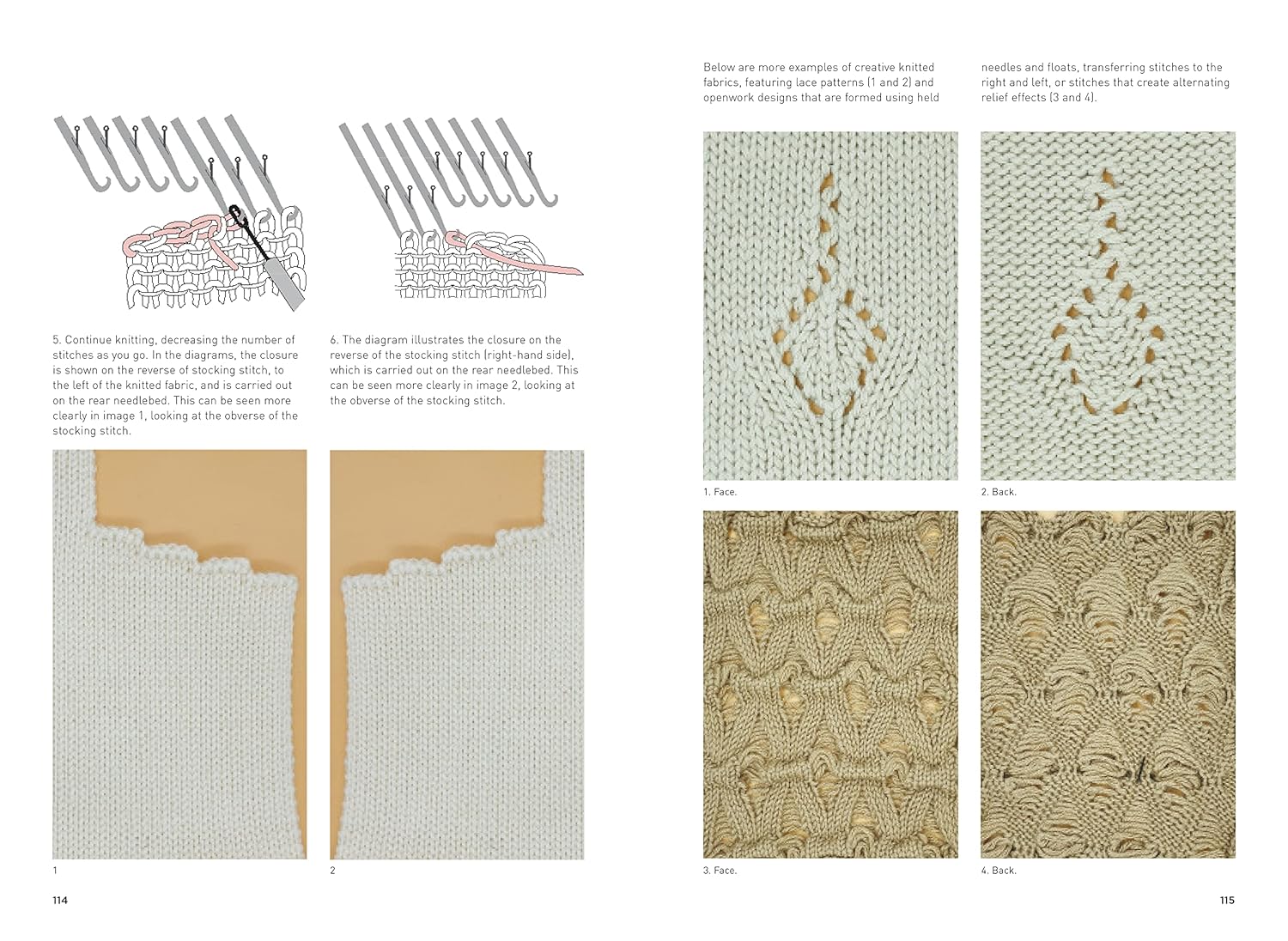 5. Continue knitting, decreasing the number of stitches as you go. In the diagrams, the closure is shown on the reverse of stocking stitch, to the left of the knitted fabric, and is carried out on the rear needlebed. This can be seen more clearly in image 1, looking at the obverse of the stocking stitch.

6. The diagram illustrates the closure on the reverse of the stocking stitch (right-hand side), which is carried out on the rear needlebed. This can be seen more clearly in image 2, looking at the obverse of the stocking stitch.

1

2

114

Below are more examples of creative knitted fabrics, featuring lace patterns (1 and 2) and openwork designs that are formed using held needles and floats, transferring stitches to the right and left, or stitches that create alternating relief effects (3 and 4).

1. Face.

2. Back.

3. Face.

4. Back.

115