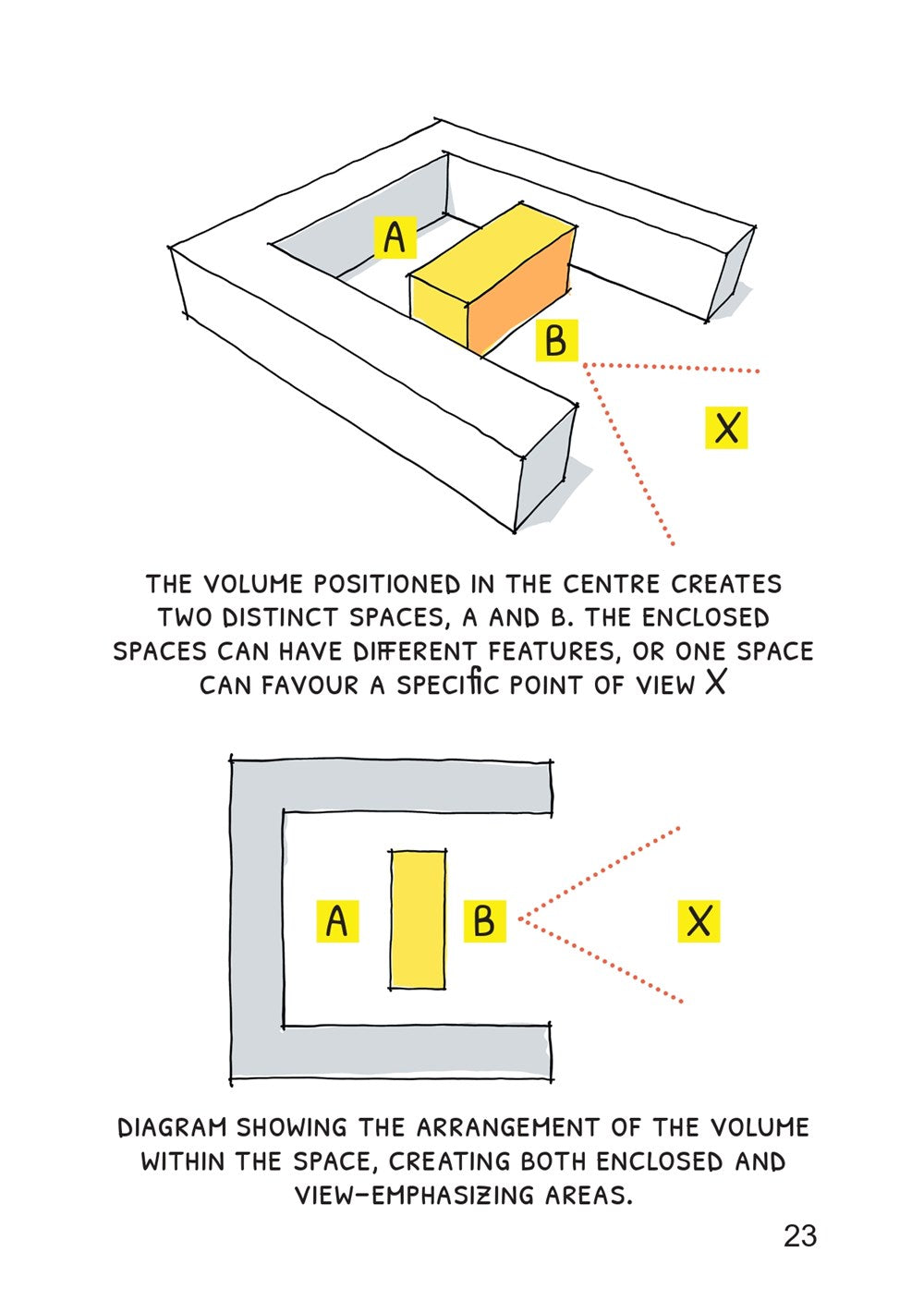 A

B

X

THE VOLUME POSITIONED IN THE CENTRE CREATES TWO DISTINCT SPACES, A AND B. THE ENCLOSED SPACES CAN HAVE DIFFERENT FEATURES, OR ONE SPACE CAN FAVOUR A SPECIFIC POINT OF VIEW X

A

B

X

DIAGRAM SHOWING THE ARRANGEMENT OF THE VOLUME WITHIN THE SPACE, CREATING BOTH ENCLOSED AND VIEW-EMPHASIZING AREAS.

23