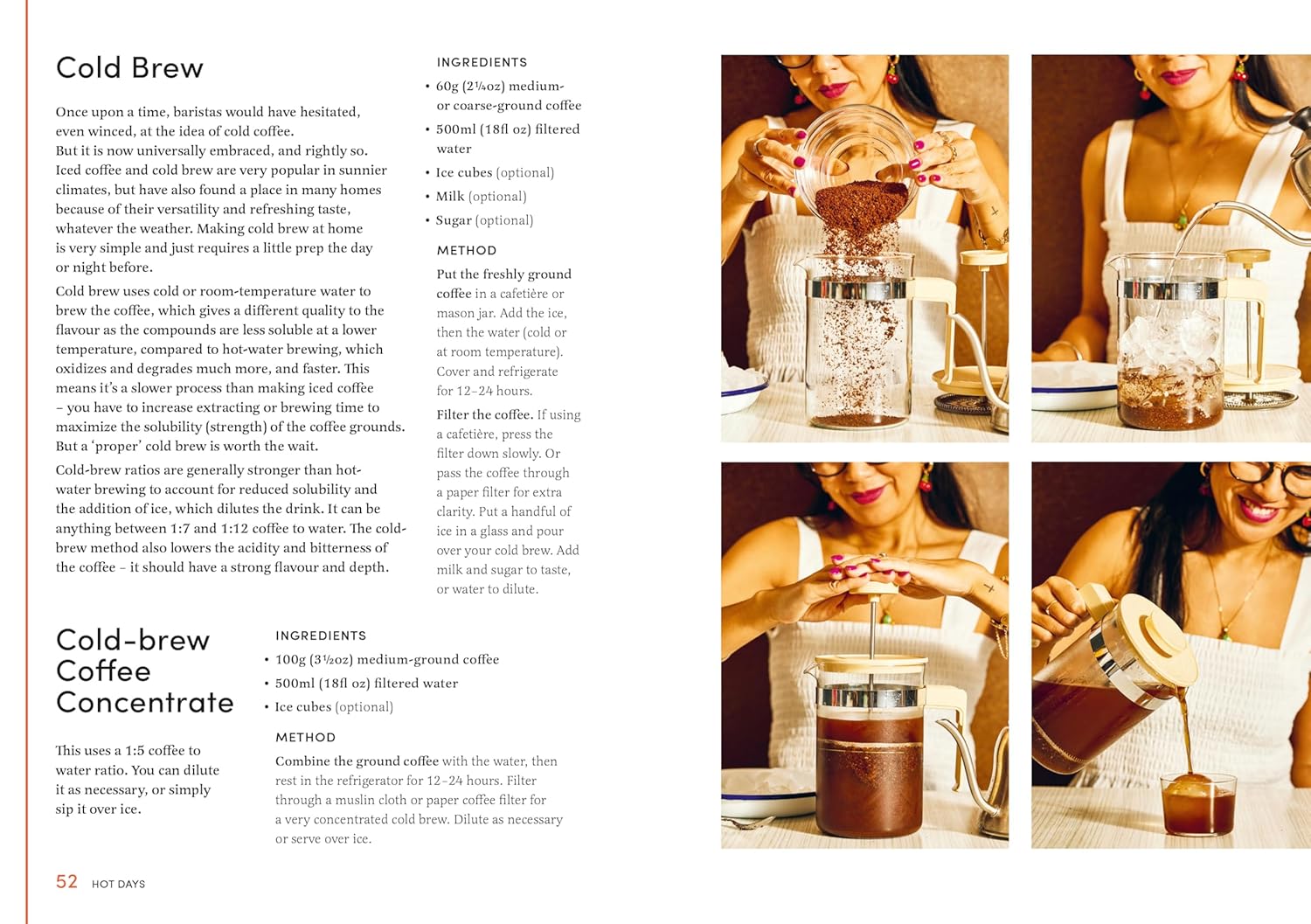 Cold Brew

Once upon a time, baristas would have hesitated, even winced, at the idea of cold coffee. But it is now universally embraced, and rightly so. Iced coffee and cold brew are very popular in sunnier climates, but have also found a place in many homes because of their versatility and refreshing taste, whatever the weather. Making cold brew at home is very simple and just requires a little prep the day or night before.

Cold brew uses cold or room-temperature water to brew the coffee, which gives a different quality to the flavour as the compounds are less soluble at a lower temperature, compared to hot-water brewing, which oxidizes and degrades much more, and faster. This means it's a slower process than making iced coffee – you have to increase extracting or brewing time to maximize the solubility (strength) of the coffee grounds. But a 'proper' cold brew is worth the wait.

Cold-brew ratios are generally stronger than hot-water brewing to account for reduced solubility and the addition of ice, which dilutes the drink. It can be anything between 1:7 and 1:12 coffee to water. The cold-brew method also lowers the acidity and bitterness of the coffee – it should have a strong flavour and depth.

INGREDIENTS
• 60g (2¼oz) medium- or coarse-ground coffee
• 500ml (18fl oz) filtered water
• Ice cubes (optional)
• Milk (optional)
• Sugar (optional)

METHOD
Put the freshly ground coffee in a cafetière or mason jar. Add the ice, then the water (cold or at room temperature). Cover and refrigerate for 12–24 hours.

Filter the coffee. If using a cafetière, press the filter down slowly. Or pass the coffee through a paper filter for extra clarity. Put a handful of ice in a glass and pour over your cold brew. Add milk and sugar to taste, or water to dilute.

Cold-brew Coffee Concentrate

This uses a 1:5 coffee to water ratio. You can dilute it as necessary, or simply sip it over ice.

INGREDIENTS
• 100g (3½oz) medium-ground coffee
• 500ml (18fl oz) filtered water
• Ice cubes (optional)

METHOD
Combine the ground coffee with the water, then rest in the refrigerator for 12–24 hours. Filter through a muslin cloth or paper coffee filter for a very concentrated cold brew. Dilute as necessary or serve over ice.

52 HOT DAYS