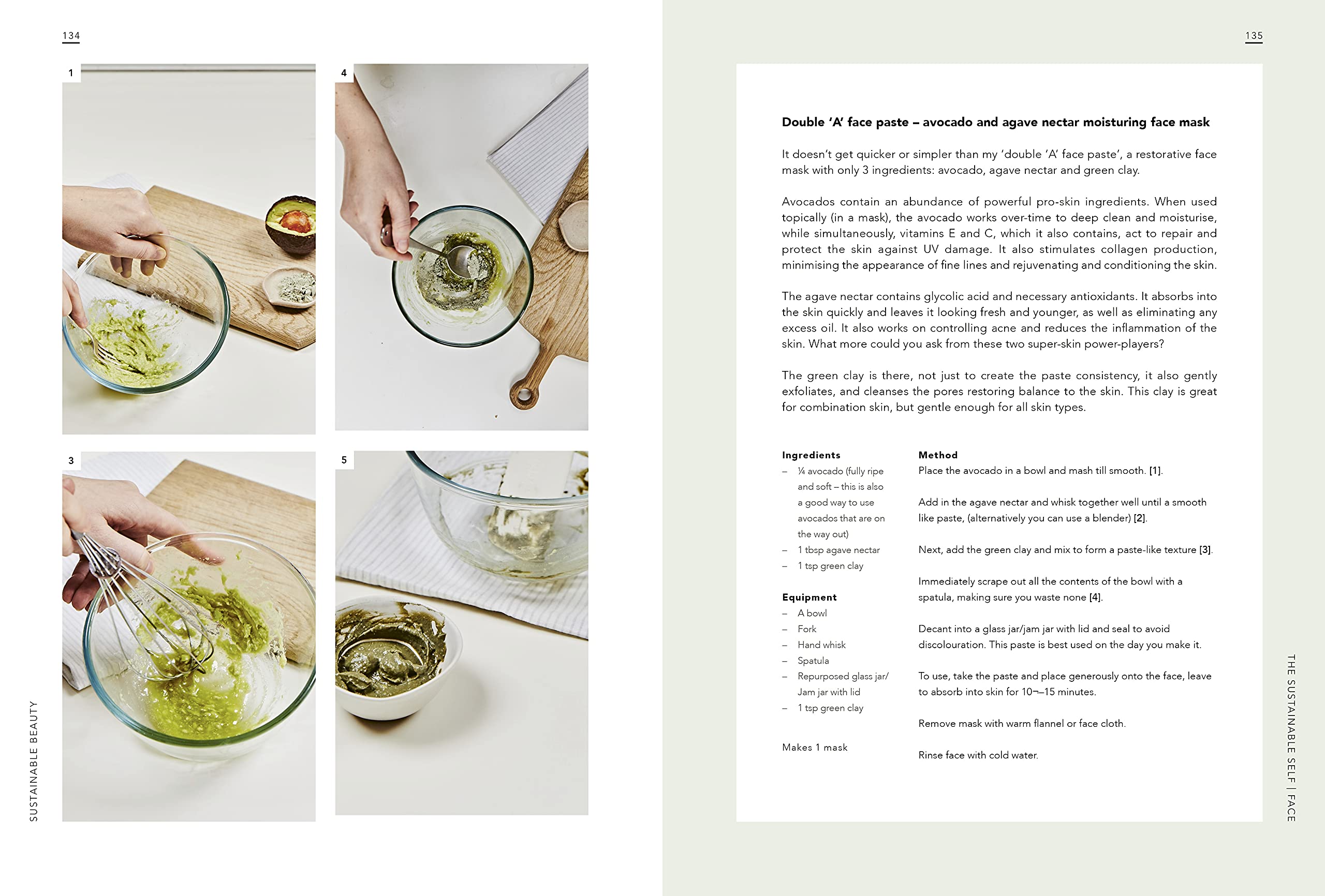 134

1

4

3

5

SUSTAINABLE BEAUTY

135

Double 'A' face paste – avocado and agave nectar moisturing face mask

It doesn't get quicker or simpler than my 'double 'A' face paste', a restorative face mask with only 3 ingredients: avocado, agave nectar and green clay.

Avocados contain an abundance of powerful pro-skin ingredients. When used topically (in a mask), the avocado works over-time to deep clean and moisturise, while simultaneously, vitamins E and C, which it also contains, act to repair and protect the skin against UV damage. It also stimulates collagen production, minimising the appearance of fine lines and rejuvenating and conditioning the skin.

The agave nectar contains glycolic acid and necessary antioxidants. It absorbs into the skin quickly and leaves it looking fresh and younger, as well as eliminating any excess oil. It also works on controlling acne and reduces the inflammation of the skin. What more could you ask from these two super-skin power-players?

The green clay is there, not just to create the paste consistency, it also gently exfoliates, and cleanses the pores restoring balance to the skin. This clay is great for combination skin, but gentle enough for all skin types.

Ingredients
– ¼ avocado (fully ripe and soft – this is also a good way to use avocados that are on the way out)
– 1 tbsp agave nectar
– 1 tsp green clay

Equipment
– A bowl
– Fork
– Hand whisk
– Spatula
– Repurposed glass jar/ Jam jar with lid
– 1 tsp green clay

Makes 1 mask

Method
Place the avocado in a bowl and mash till smooth. [1].

Add in the agave nectar and whisk together well until a smooth like paste, (alternatively you can use a blender) [2].

Next, add the green clay and mix to form a paste-like texture [3].

Immediately scrape out all the contents of the bowl with a spatula, making sure you waste none [4].

Decant into a glass jar/jam jar with lid and seal to avoid discolouration. This paste is best used on the day you make it.

To use, take the paste and place generously onto the face, leave to absorb into skin for 10¬–15 minutes.

Remove mask with warm flannel or face cloth.

Rinse face with cold water.

THE SUSTAINABLE SELF | FACE