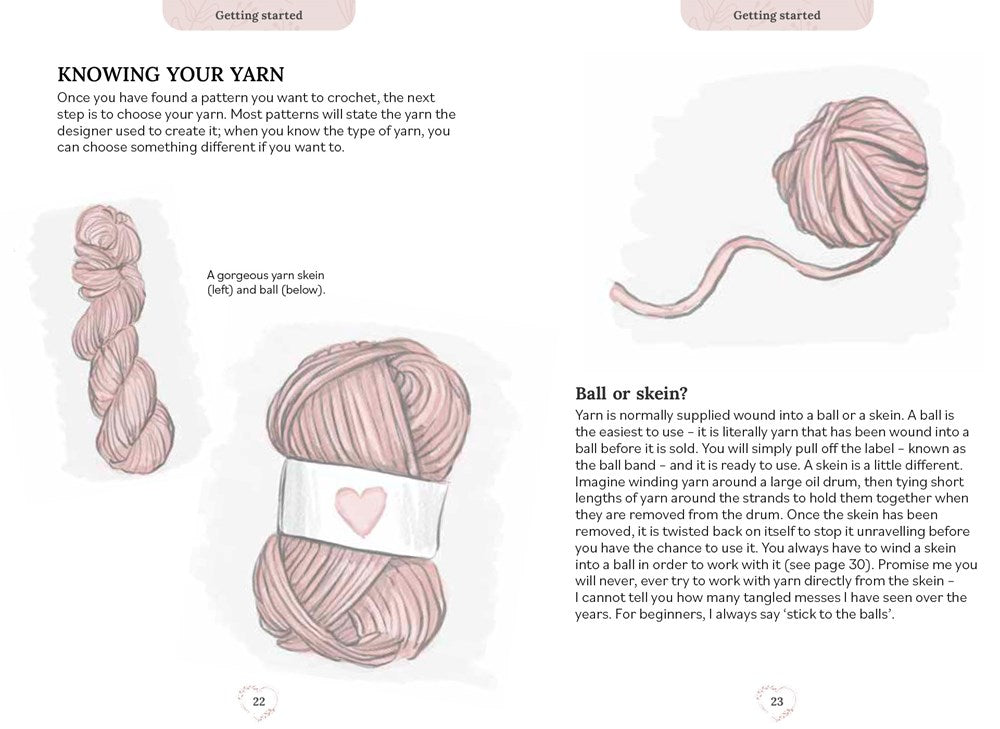 Getting started

KNOWING YOUR YARN

Once you have found a pattern you want to crochet, the next step is to choose your yarn. Most patterns will state the yarn the designer used to create it; when you know the type of yarn, you can choose something different if you want to.

A gorgeous yarn skein (left) and ball (below).

22

Getting started

Ball or skein?

Yarn is normally supplied wound into a ball or a skein. A ball is the easiest to use – it is literally yarn that has been wound into a ball before it is sold. You will simply pull off the label – known as the ball band – and it is ready to use. A skein is a little different. Imagine winding yarn around a large oil drum, then tying short lengths of yarn around the strands to hold them together when they are removed from the drum. Once the skein has been removed, it is twisted back on itself to stop it unravelling before you have the chance to use it. You always have to wind a skein into a ball in order to work with it (see page 30). Promise me you will never, ever try to work with yarn directly from the skein – I cannot tell you how many tangled messes I have seen over the years. For beginners, I always say 'stick to the balls'.

23