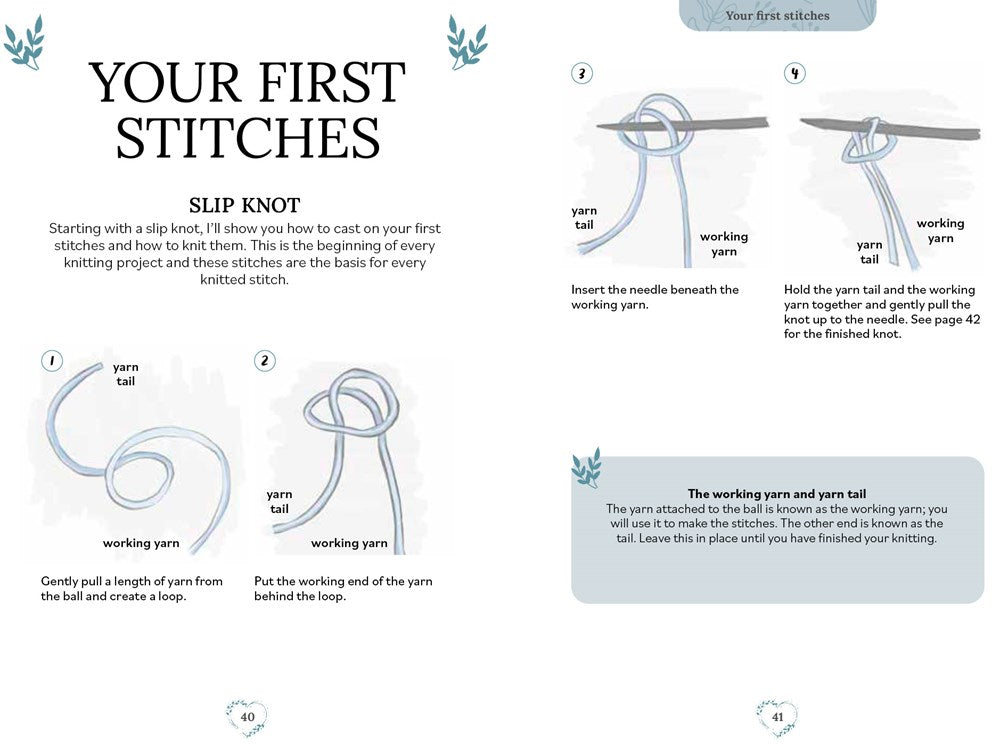 YOUR FIRST STITCHES

SLIP KNOT

Starting with a slip knot, I'll show you how to cast on your first stitches and how to knit them. This is the beginning of every knitting project and these stitches are the basis for every knitted stitch.

1

yarn tail

working yarn

Gently pull a length of yarn from the ball and create a loop.

2

yarn tail

working yarn

Put the working end of the yarn behind the loop.

40

Your first stitches

3

yarn tail

working yarn

Insert the needle beneath the working yarn.

4

working yarn

yarn tail

Hold the yarn tail and the working yarn together and gently pull the knot up to the needle. See page 42 for the finished knot.

The working yarn and yarn tail
The yarn attached to the ball is known as the working yarn; you will use it to make the stitches. The other end is known as the tail. Leave this in place until you have finished your knitting.

41