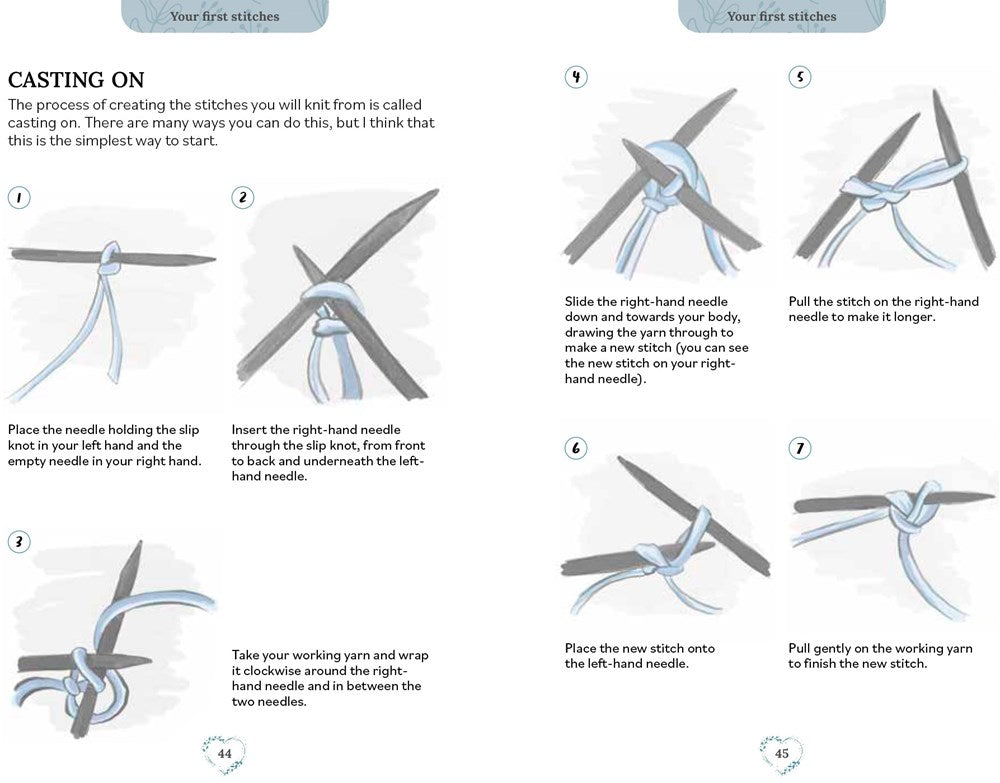 Your first stitches

CASTING ON

The process of creating the stitches you will knit from is called casting on. There are many ways you can do this, but I think that this is the simplest way to start.

1

Place the needle holding the slip knot in your left hand and the empty needle in your right hand.

2

Insert the right-hand needle through the slip knot, from front to back and underneath the left-hand needle.

3

Take your working yarn and wrap it clockwise around the right-hand needle and in between the two needles.

44

Your first stitches

4

Slide the right-hand needle down and towards your body, drawing the yarn through to make a new stitch (you can see the new stitch on your right-hand needle).

5

Pull the stitch on the right-hand needle to make it longer.

6

Place the new stitch onto the left-hand needle.

7

Pull gently on the working yarn to finish the new stitch.

45