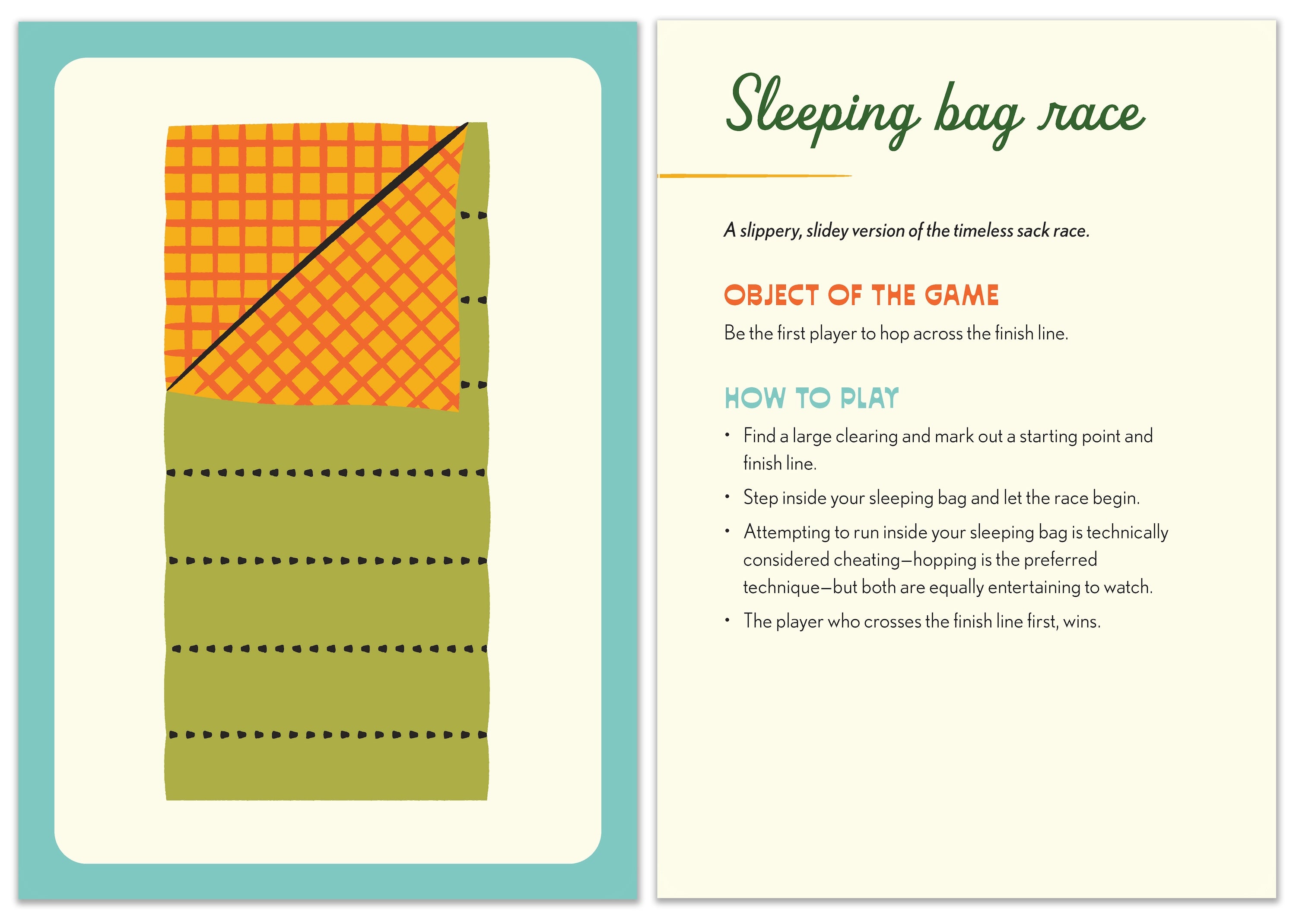 Sleeping bag race

A slippery, slidey version of the timeless sack race.

OBJECT OF THE GAME

Be the first player to hop across the finish line.

HOW TO PLAY

• Find a large clearing and mark out a starting point and finish line.

• Step inside your sleeping bag and let the race begin.

• Attempting to run inside your sleeping bag is technically considered cheating—hopping is the preferred technique—but both are equally entertaining to watch.

• The player who crosses the finish line first, wins.