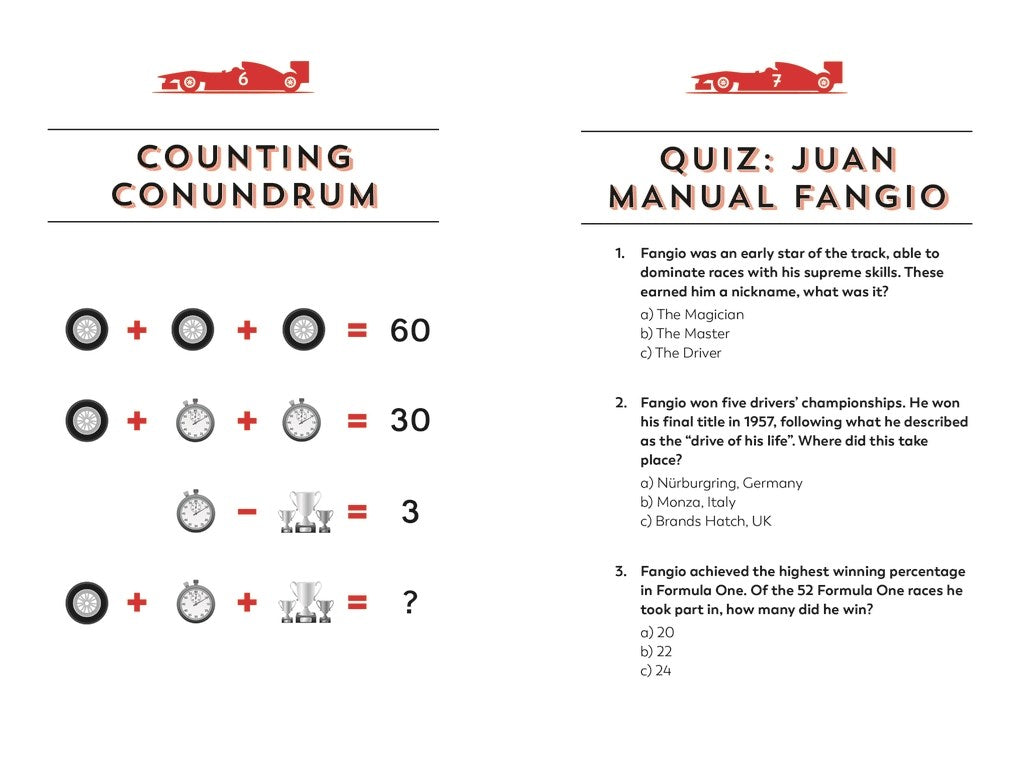 6

COUNTING CONUNDRUM

+ + = 60

+ + = 30

− = 3

+ + = ?

7

QUIZ: JUAN MANUAL FANGIO

1. Fangio was an early star of the track, able to dominate races with his supreme skills. These earned him a nickname, what was it?
a) The Magician
b) The Master
c) The Driver

2. Fangio won five drivers' championships. He won his final title in 1957, following what he described as the "drive of his life". Where did this take place?
a) Nürburgring, Germany
b) Monza, Italy
c) Brands Hatch, UK

3. Fangio achieved the highest winning percentage in Formula One. Of the 52 Formula One races he took part in, how many did he win?
a) 20
b) 22
c) 24