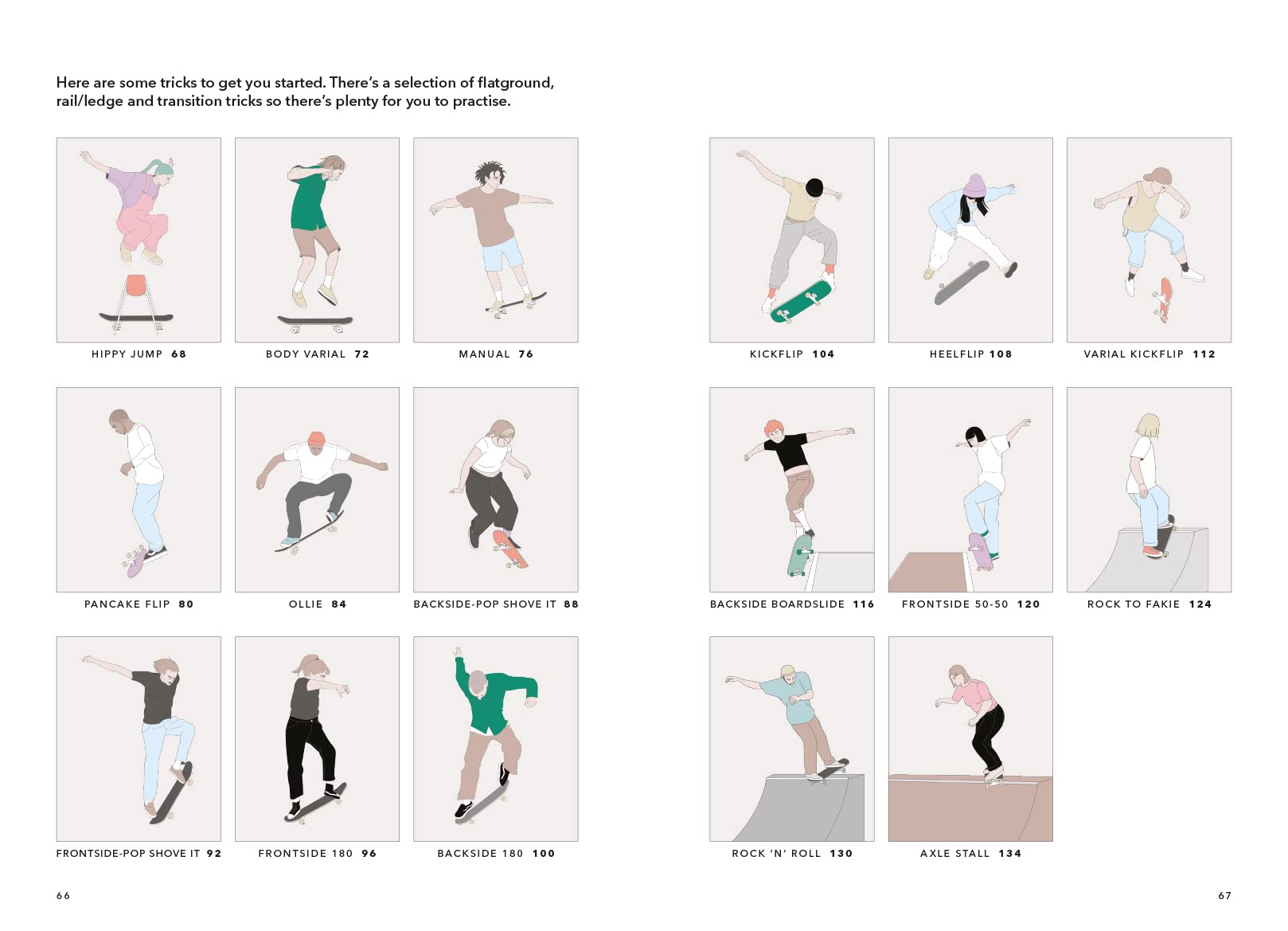 Here are some tricks to get you started. There's a selection of flatground, rail/ledge and transition tricks so there's plenty for you to practise.

HIPPY JUMP 68

BODY VARIAL 72

MANUAL 76

PANCAKE FLIP 80

OLLIE 84

BACKSIDE-POP SHOVE IT 88

FRONTSIDE-POP SHOVE IT 92

FRONTSIDE 180 96

BACKSIDE 180 100

66

KICKFLIP 104

HEELFLIP 108

VARIAL KICKFLIP 112

BACKSIDE BOARDSLIDE 116

FRONTSIDE 50-50 120

ROCK TO FAKIE 124

ROCK 'N' ROLL 130

AXLE STALL 134

67