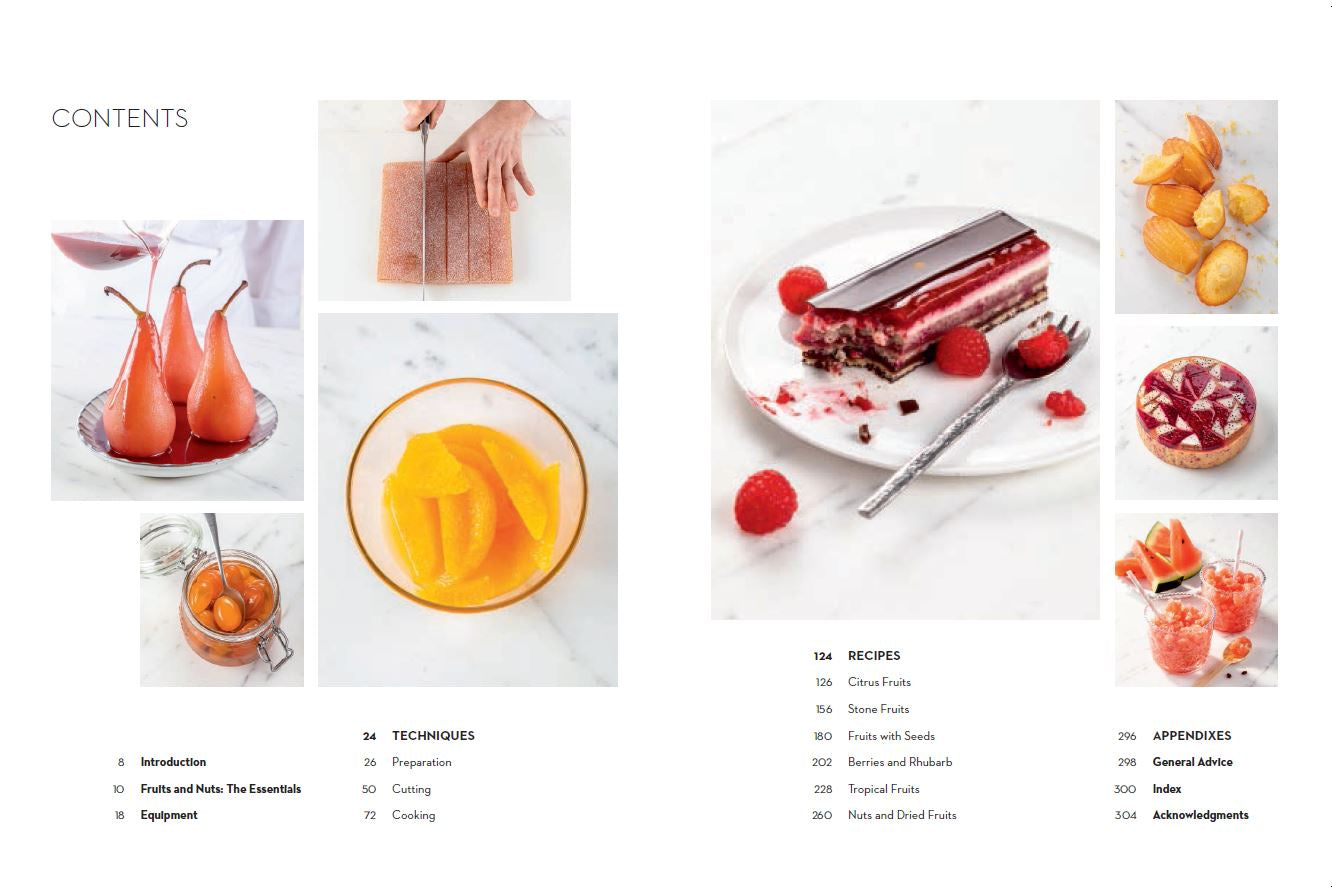 CONTENTS

8 Introduction
10 Fruits and Nuts: The Essentials
18 Equipment

24 TECHNIQUES
26 Preparation
50 Cutting
72 Cooking

124 RECIPES
126 Citrus Fruits
156 Stone Fruits
180 Fruits with Seeds
202 Berries and Rhubarb
228 Tropical Fruits
260 Nuts and Dried Fruits

296 APPENDIXES
298 General Advice
300 Index
304 Acknowledgments