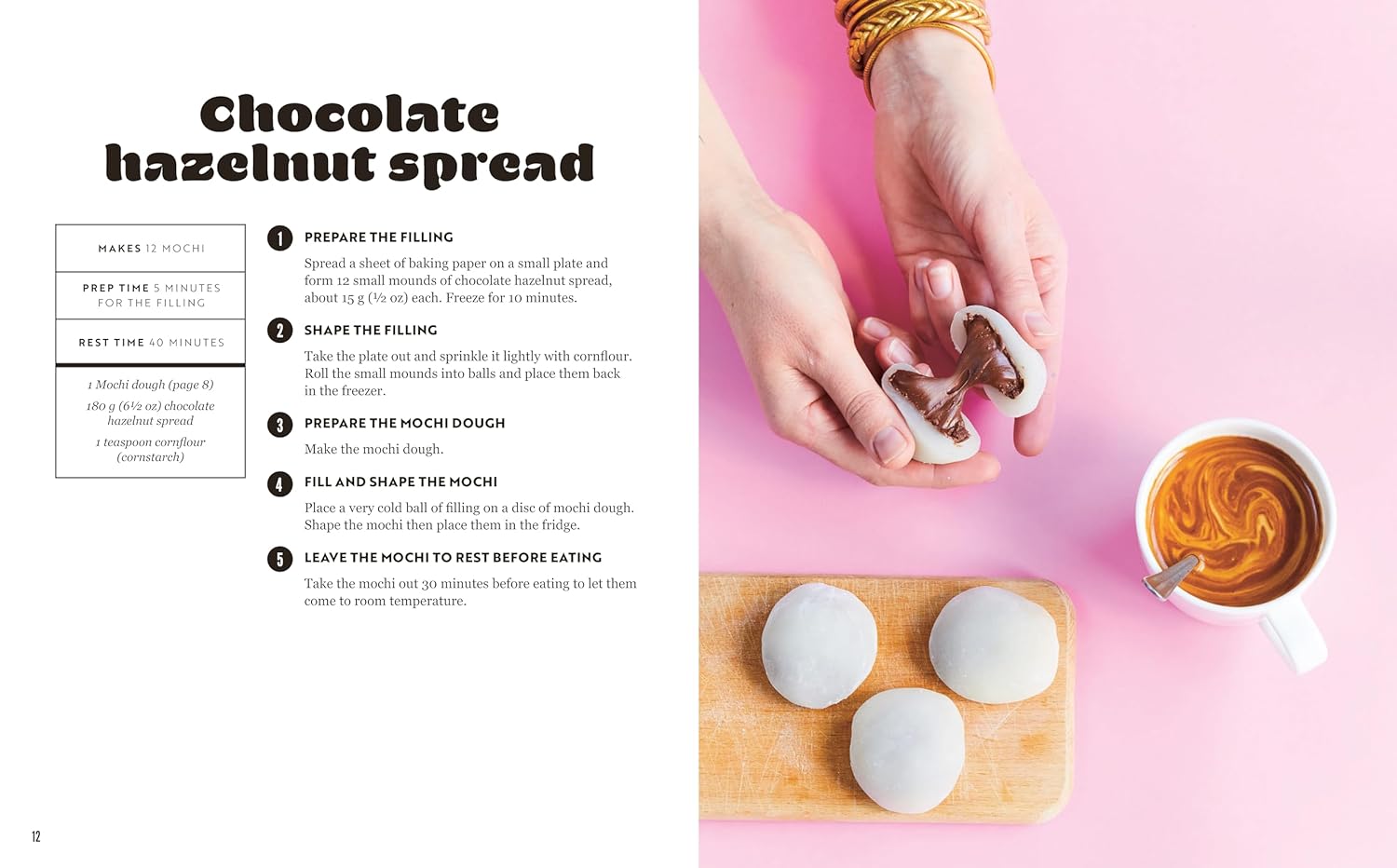 Chocolate hazelnut spread

MAKES 12 MOCHI

PREP TIME 5 MINUTES FOR THE FILLING

REST TIME 40 MINUTES

1 Mochi dough (page 8)

180 g (6½ oz) chocolate hazelnut spread

1 teaspoon cornflour (cornstarch)

1 PREPARE THE FILLING

Spread a sheet of baking paper on a small plate and form 12 small mounds of chocolate hazelnut spread, about 15 g (½ oz) each. Freeze for 10 minutes.

2 SHAPE THE FILLING

Take the plate out and sprinkle it lightly with cornflour. Roll the small mounds into balls and place them back in the freezer.

3 PREPARE THE MOCHI DOUGH

Make the mochi dough.

4 FILL AND SHAPE THE MOCHI

Place a very cold ball of filling on a disc of mochi dough. Shape the mochi then place them in the fridge.

5 LEAVE THE MOCHI TO REST BEFORE EATING

Take the mochi out 30 minutes before eating to let them come to room temperature.

12