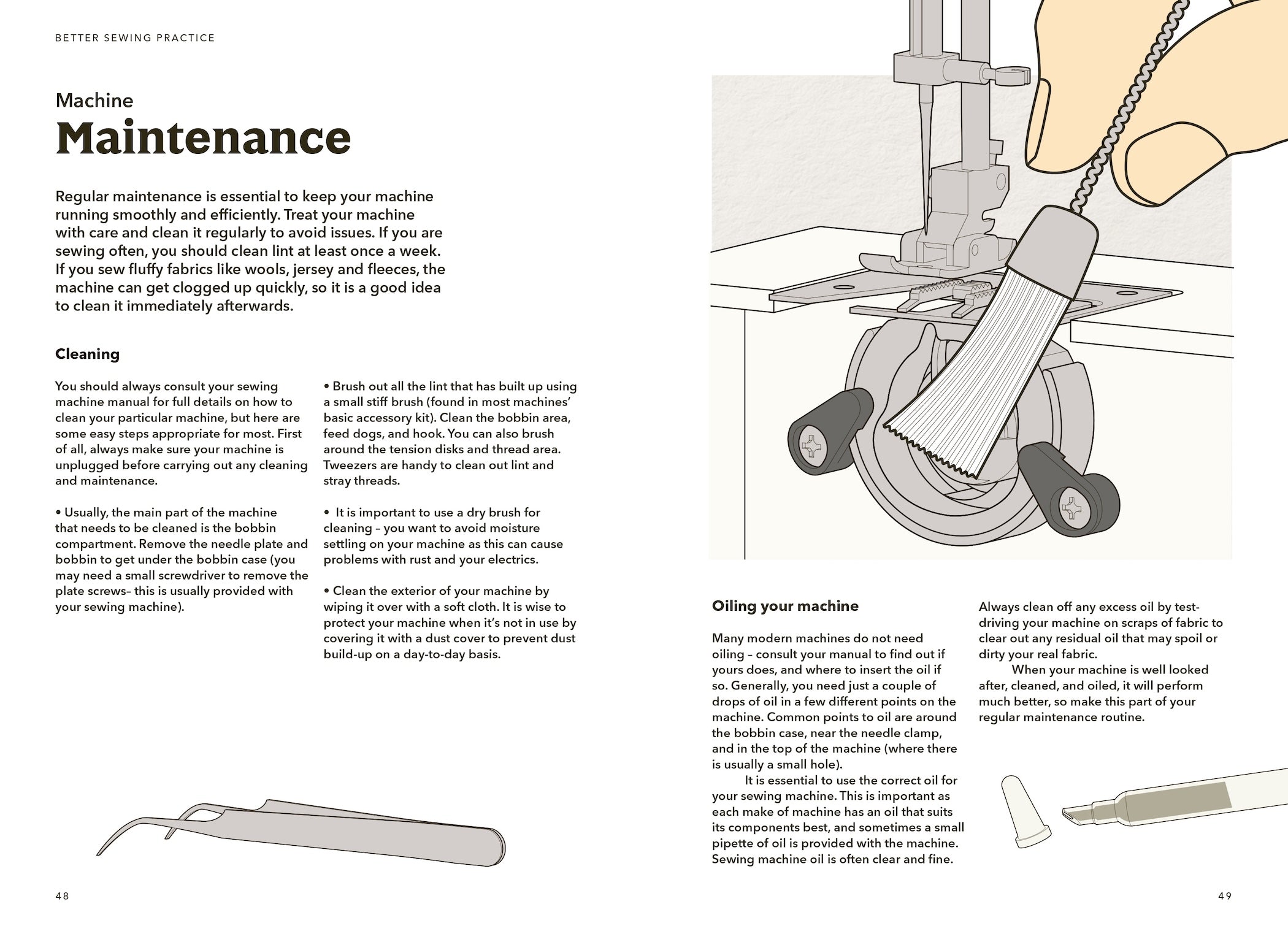 BETTER SEWING PRACTICE

Machine
Maintenance

Regular maintenance is essential to keep your machine running smoothly and efficiently. Treat your machine with care and clean it regularly to avoid issues. If you are sewing often, you should clean lint at least once a week. If you sew fluffy fabrics like wools, jersey and fleeces, the machine can get clogged up quickly, so it is a good idea to clean it immediately afterwards.

Cleaning

You should always consult your sewing machine manual for full details on how to clean your particular machine, but here are some easy steps appropriate for most. First of all, always make sure your machine is unplugged before carrying out any cleaning and maintenance.

• Usually, the main part of the machine that needs to be cleaned is the bobbin compartment. Remove the needle plate and bobbin to get under the bobbin case (you may need a small screwdriver to remove the plate screws– this is usually provided with your sewing machine).

• Brush out all the lint that has built up using a small stiff brush (found in most machines' basic accessory kit). Clean the bobbin area, feed dogs, and hook. You can also brush around the tension disks and thread area. Tweezers are handy to clean out lint and stray threads.

• It is important to use a dry brush for cleaning – you want to avoid moisture settling on your machine as this can cause problems with rust and your electrics.

• Clean the exterior of your machine by wiping it over with a soft cloth. It is wise to protect your machine when it's not in use by covering it with a dust cover to prevent dust build-up on a day-to-day basis.

48

Oiling your machine

Many modern machines do not need oiling – consult your manual to find out if yours does, and where to insert the oil if so. Generally, you need just a couple of drops of oil in a few different points on the machine. Common points to oil are around the bobbin case, near the needle clamp, and in the top of the machine (where there is usually a small hole).

It is essential to use the correct oil for your sewing machine. This is important as each make of machine has an oil that suits its components best, and sometimes a small pipette of oil is provided with the machine. Sewing machine oil is often clear and fine.

Always clean off any excess oil by test-driving your machine on scraps of fabric to clear out any residual oil that may spoil or dirty your real fabric.

When your machine is well looked after, cleaned, and oiled, it will perform much better, so make this part of your regular maintenance routine.

49