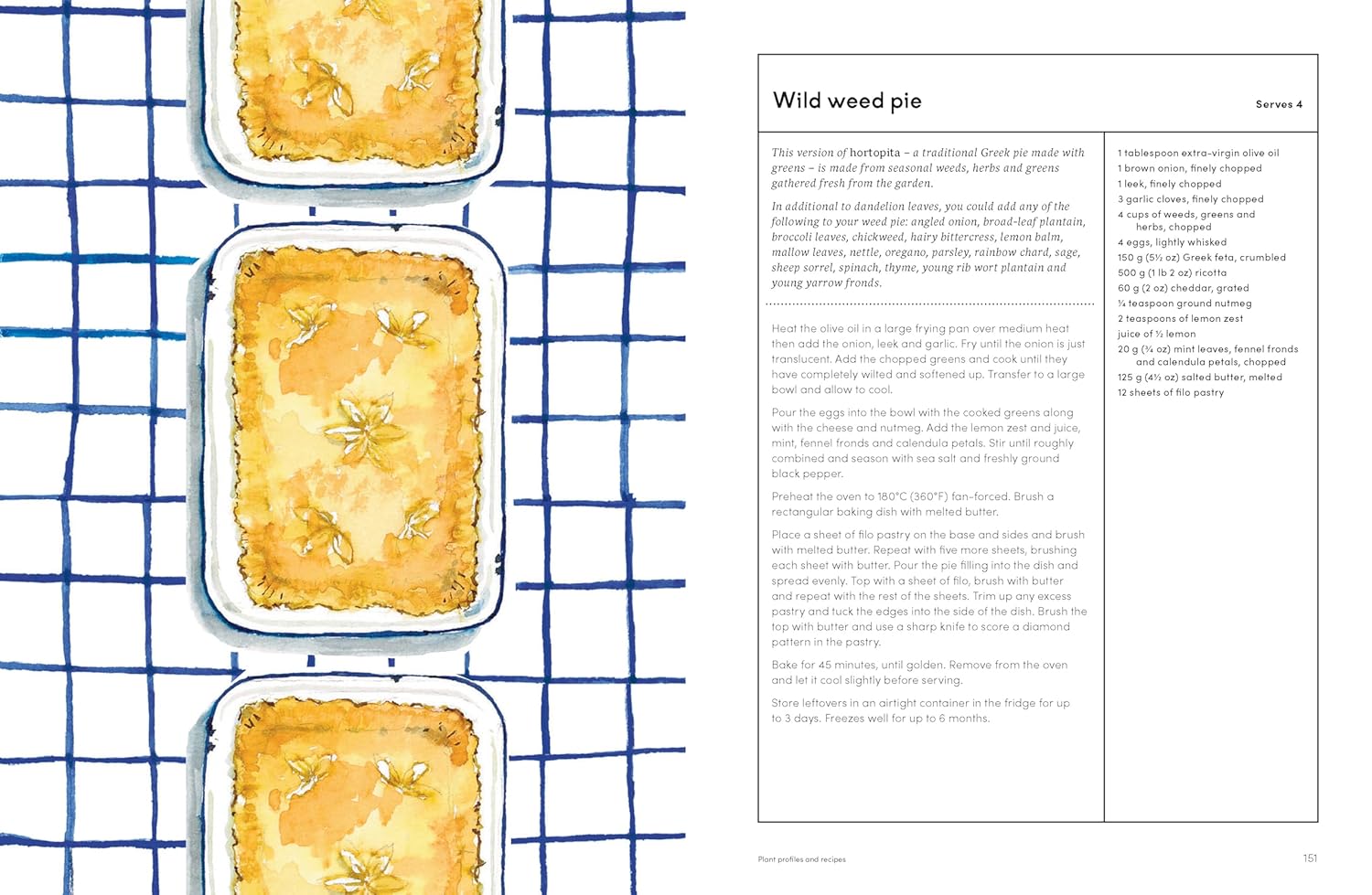 Wild weed pie

Serves 4

This version of hortopita – a traditional Greek pie made with greens – is made from seasonal weeds, herbs and greens gathered fresh from the garden.

In additional to dandelion leaves, you could add any of the following to your weed pie: angled onion, broad-leaf plantain, broccoli leaves, chickweed, hairy bittercress, lemon balm, mallow leaves, nettle, oregano, parsley, rainbow chard, sage, sheep sorrel, spinach, thyme, young rib wort plantain and young yarrow fronds.

Heat the olive oil in a large frying pan over medium heat then add the onion, leek and garlic. Fry until the onion is just translucent. Add the chopped greens and cook until they have completely wilted and softened up. Transfer to a large bowl and allow to cool.

Pour the eggs into the bowl with the cooked greens along with the cheese and nutmeg. Add the lemon zest and juice, mint, fennel fronds and calendula petals. Stir until roughly combined and season with sea salt and freshly ground black pepper.

Preheat the oven to 180°C (360°F) fan-forced. Brush a rectangular baking dish with melted butter.

Place a sheet of filo pastry on the base and sides and brush with melted butter. Repeat with five more sheets, brushing each sheet with butter. Pour the pie filling into the dish and spread evenly. Top with a sheet of filo, brush with butter and repeat with the rest of the sheets. Trim up any excess pastry and tuck the edges into the side of the dish. Brush the top with butter and use a sharp knife to score a diamond pattern in the pastry.

Bake for 45 minutes, until golden. Remove from the oven and let it cool slightly before serving.

Store leftovers in an airtight container in the fridge for up to 3 days. Freezes well for up to 6 months.

1 tablespoon extra-virgin olive oil
1 brown onion, finely chopped
1 leek, finely chopped
3 garlic cloves, finely chopped
4 cups of weeds, greens and herbs, chopped
4 eggs, lightly whisked
150 g (5½ oz) Greek feta, crumbled
500 g (1 lb 2 oz) ricotta
60 g (2 oz) cheddar, grated
¼ teaspoon ground nutmeg
2 teaspoons of lemon zest
juice of ½ lemon
20 g (¾ oz) mint leaves, fennel fronds and calendula petals, chopped
125 g (4½ oz) salted butter, melted
12 sheets of filo pastry

Plant profiles and recipes

151