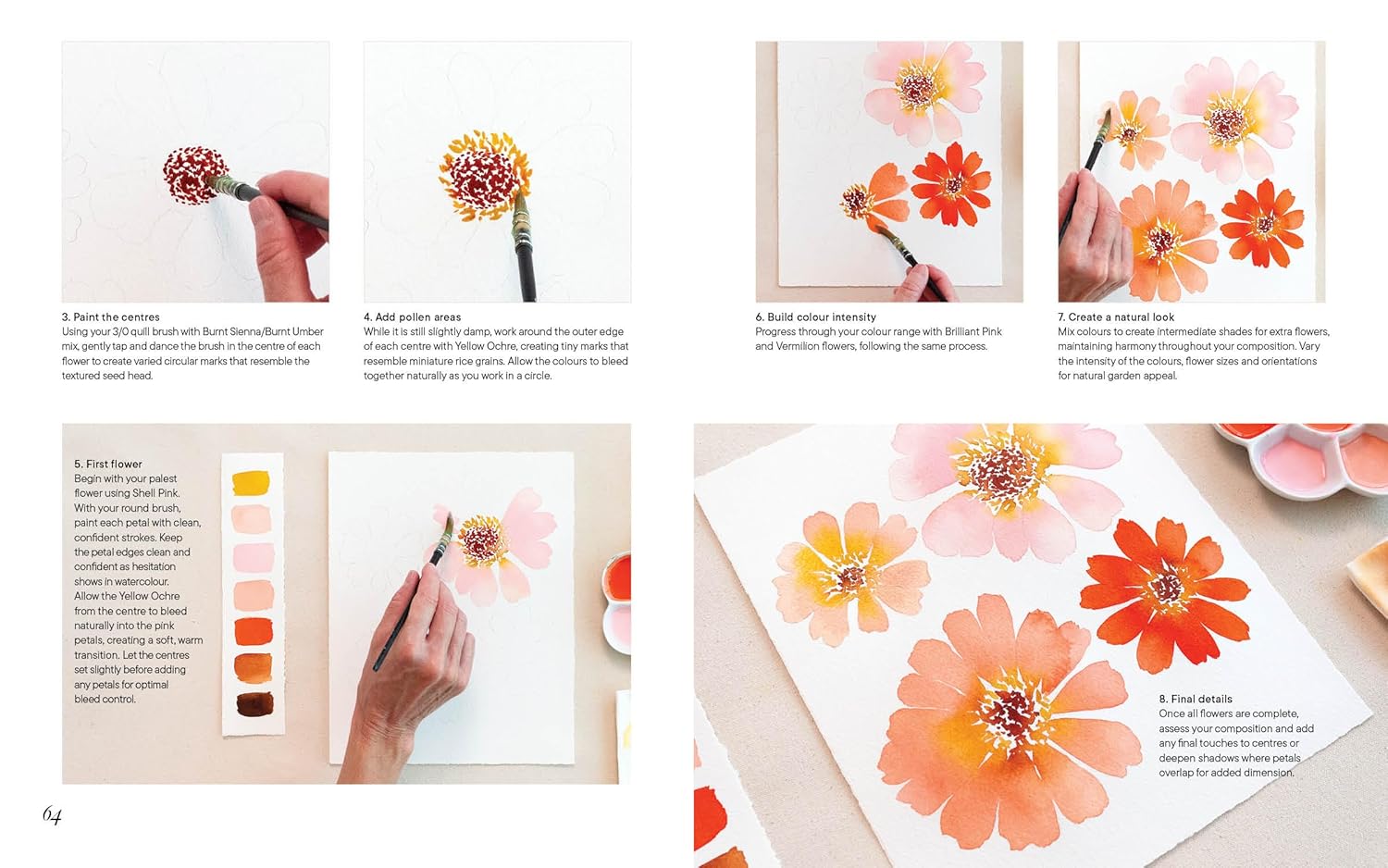 3. Paint the centres
Using your 3/0 quill brush with Burnt Sienna/Burnt Umber mix, gently tap and dance the brush in the centre of each flower to create varied circular marks that resemble the textured seed head.

4. Add pollen areas
While it is still slightly damp, work around the outer edge of each centre with Yellow Ochre, creating tiny marks that resemble miniature rice grains. Allow the colours to bleed together naturally as you work in a circle.

5. First flower
Begin with your palest flower using Shell Pink. With your round brush, paint each petal with clean, confident strokes. Keep the petal edges clean and confident as hesitation shows in watercolour. Allow the Yellow Ochre from the centre to bleed naturally into the pink petals, creating a soft, warm transition. Let the centres set slightly before adding any petals for optimal bleed control.

64

6. Build colour intensity
Progress through your colour range with Brilliant Pink and Vermilion flowers, following the same process.

7. Create a natural look
Mix colours to create intermediate shades for extra flowers, maintaining harmony throughout your composition. Vary the intensity of the colours, flower sizes and orientations for natural garden appeal.

8. Final details
Once all flowers are complete, assess your composition and add any final touches to centres or deepen shadows where petals overlap for added dimension.