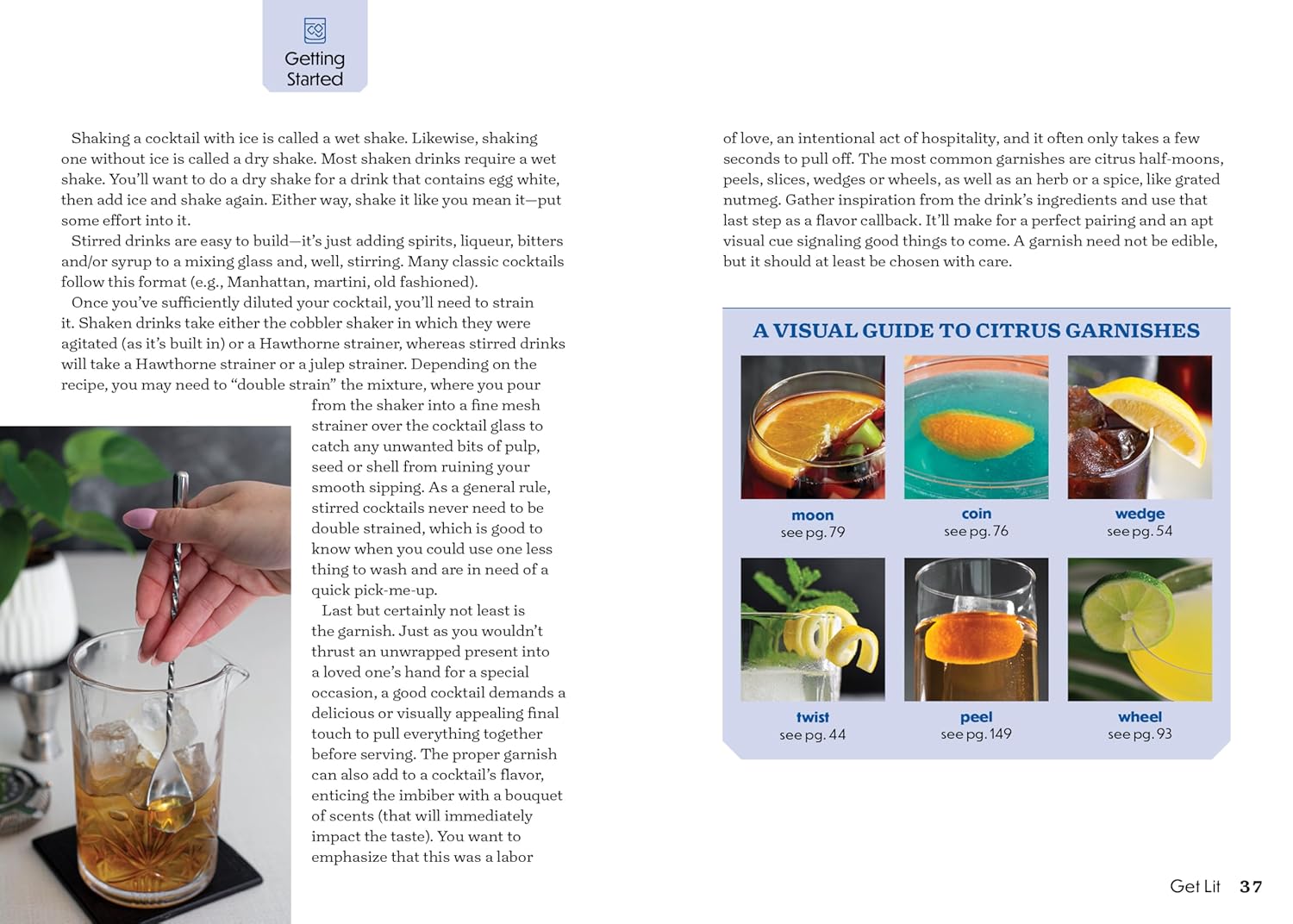 Getting Started

Shaking a cocktail with ice is called a wet shake. Likewise, shaking one without ice is called a dry shake. Most shaken drinks require a wet shake. You'll want to do a dry shake for a drink that contains egg white, then add ice and shake again. Either way, shake it like you mean it—put some effort into it.

Stirred drinks are easy to build—it's just adding spirits, liqueur, bitters and/or syrup to a mixing glass and, well, stirring. Many classic cocktails follow this format (e.g., Manhattan, martini, old fashioned).

Once you've sufficiently diluted your cocktail, you'll need to strain it. Shaken drinks take either the cobbler shaker in which they were agitated (as it's built in) or a Hawthorne strainer, whereas stirred drinks will take a Hawthorne strainer or a julep strainer. Depending on the recipe, you may need to "double strain" the mixture, where you pour from the shaker into a fine mesh strainer over the cocktail glass to catch any unwanted bits of pulp, seed or shell from ruining your smooth sipping. As a general rule, stirred cocktails never need to be double strained, which is good to know when you could use one less thing to wash and are in need of a quick pick-me-up.

Last but certainly not least is the garnish. Just as you wouldn't thrust an unwrapped present into a loved one's hand for a special occasion, a good cocktail demands a delicious or visually appealing final touch to pull everything together before serving. The proper garnish can also add to a cocktail's flavor, enticing the imbiber with a bouquet of scents (that will immediately impact the taste). You want to emphasize that this was a labor of love, an intentional act of hospitality, and it often only takes a few seconds to pull off. The most common garnishes are citrus half-moons, peels, slices, wedges or wheels, as well as an herb or a spice, like grated nutmeg. Gather inspiration from the drink's ingredients and use that last step as a flavor callback. It'll make for a perfect pairing and an apt visual cue signaling good things to come. A garnish need not be edible, but it should at least be chosen with care.

A VISUAL GUIDE TO CITRUS GARNISHES

moon
see pg. 79

coin
see pg. 76

wedge
see pg. 54

twist
see pg. 44

peel
see pg. 149

wheel
see pg. 93

Get Lit 37