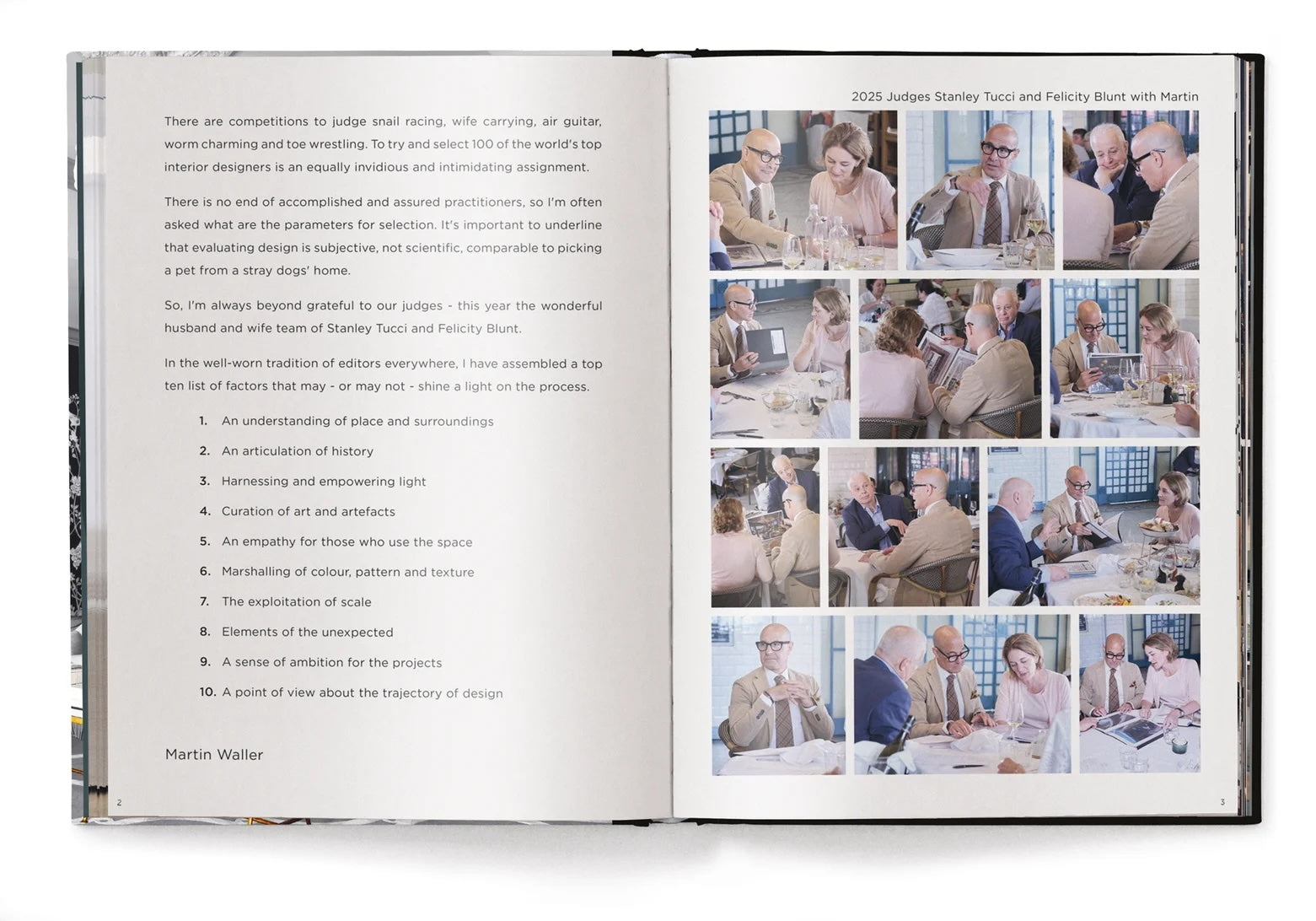 There are competitions to judge snail racing, wife carrying, air guitar, worm charming and toe wrestling. To try and select 100 of the world's top interior designers is an equally invidious and intimidating assignment.

There is no end of accomplished and assured practitioners, so I'm often asked what are the parameters for selection. It's important to underline that evaluating design is subjective, not scientific, comparable to picking a pet from a stray dogs' home.

So, I'm always beyond grateful to our judges - this year the wonderful husband and wife team of Stanley Tucci and Felicity Blunt.

In the well-worn tradition of editors everywhere, I have assembled a top ten list of factors that may - or may not - shine a light on the process.

1. An understanding of place and surroundings
2. An articulation of history
3. Harnessing and empowering light
4. Curation of art and artefacts
5. An empathy for those who use the space
6. Marshalling of colour, pattern and texture
7. The exploitation of scale
8. Elements of the unexpected
9. A sense of ambition for the projects
10. A point of view about the trajectory of design

Martin Waller

2

2025 Judges Stanley Tucci and Felicity Blunt with Martin

3