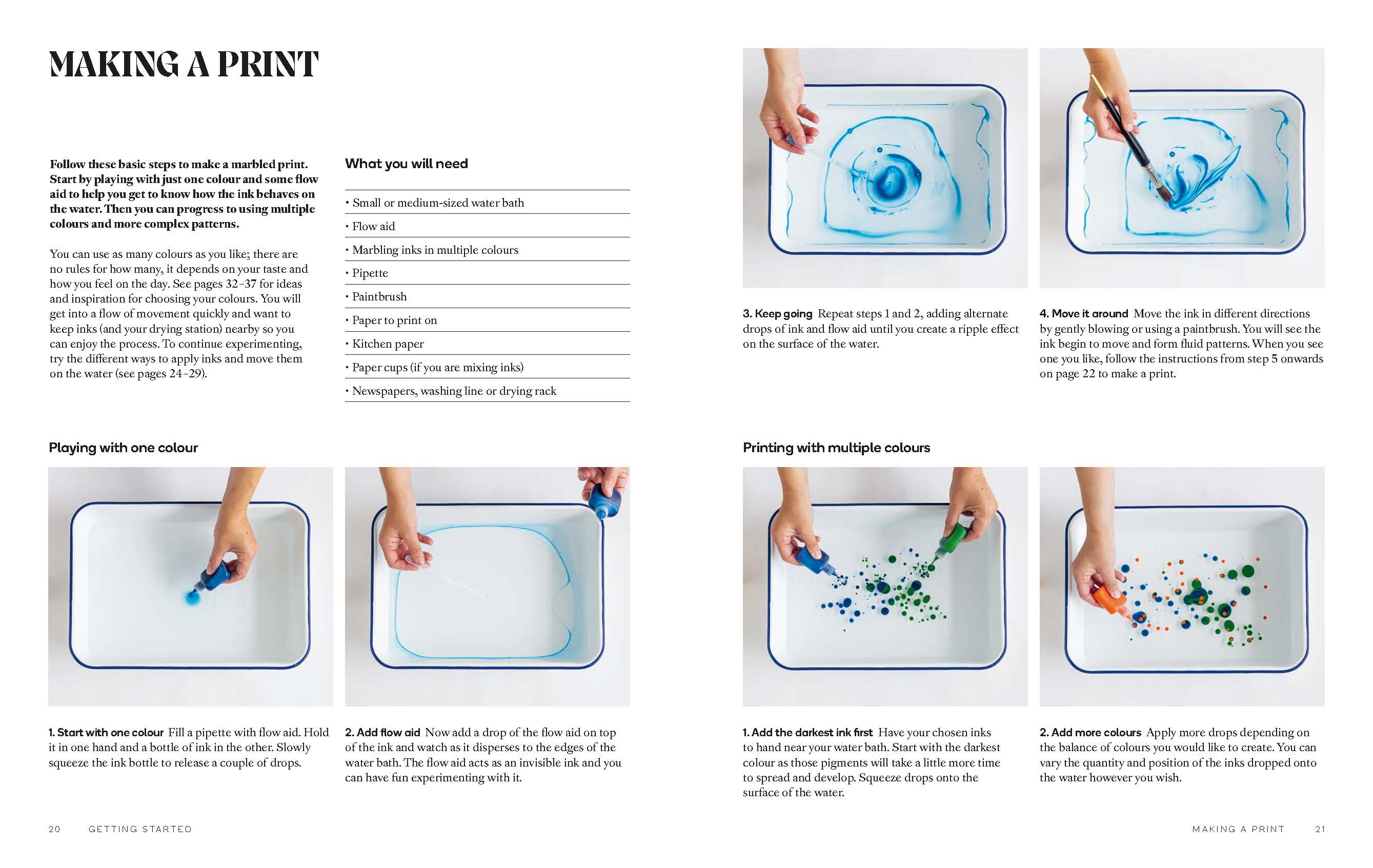 MAKING A PRINT

Follow these basic steps to make a marbled print. Start by playing with just one colour and some flow aid to help you get to know how the ink behaves on the water. Then you can progress to using multiple colours and more complex patterns.

You can use as many colours as you like; there are no rules for how many, it depends on your taste and how you feel on the day. See pages 32–37 for ideas and inspiration for choosing your colours. You will get into a flow of movement quickly and want to keep inks (and your drying station) nearby so you can enjoy the process. To continue experimenting, try the different ways to apply inks and move them on the water (see pages 24–29).

What you will need

• Small or medium-sized water bath
• Flow aid
• Marbling inks in multiple colours
• Pipette
• Paintbrush
• Paper to print on
• Kitchen paper
• Paper cups (if you are mixing inks)
• Newspapers, washing line or drying rack

Playing with one colour

1. Start with one colour Fill a pipette with flow aid. Hold it in one hand and a bottle of ink in the other. Slowly squeeze the ink bottle to release a couple of drops.

2. Add flow aid Now add a drop of the flow aid on top of the ink and watch as it disperses to the edges of the water bath. The flow aid acts as an invisible ink and you can have fun experimenting with it.

20 GETTING STARTED

3. Keep going Repeat steps 1 and 2, adding alternate drops of ink and flow aid until you create a ripple effect on the surface of the water.

4. Move it around Move the ink in different directions by gently blowing or using a paintbrush. You will see the ink begin to move and form fluid patterns. When you see one you like, follow the instructions from step 5 onwards on page 22 to make a print.

Printing with multiple colours

1. Add the darkest ink first Have your chosen inks to hand near your water bath. Start with the darkest colour as those pigments will take a little more time to spread and develop. Squeeze drops onto the surface of the water.

2. Add more colours Apply more drops depending on the balance of colours you would like to create. You can vary the quantity and position of the inks dropped onto the water however you wish.

MAKING A PRINT 21