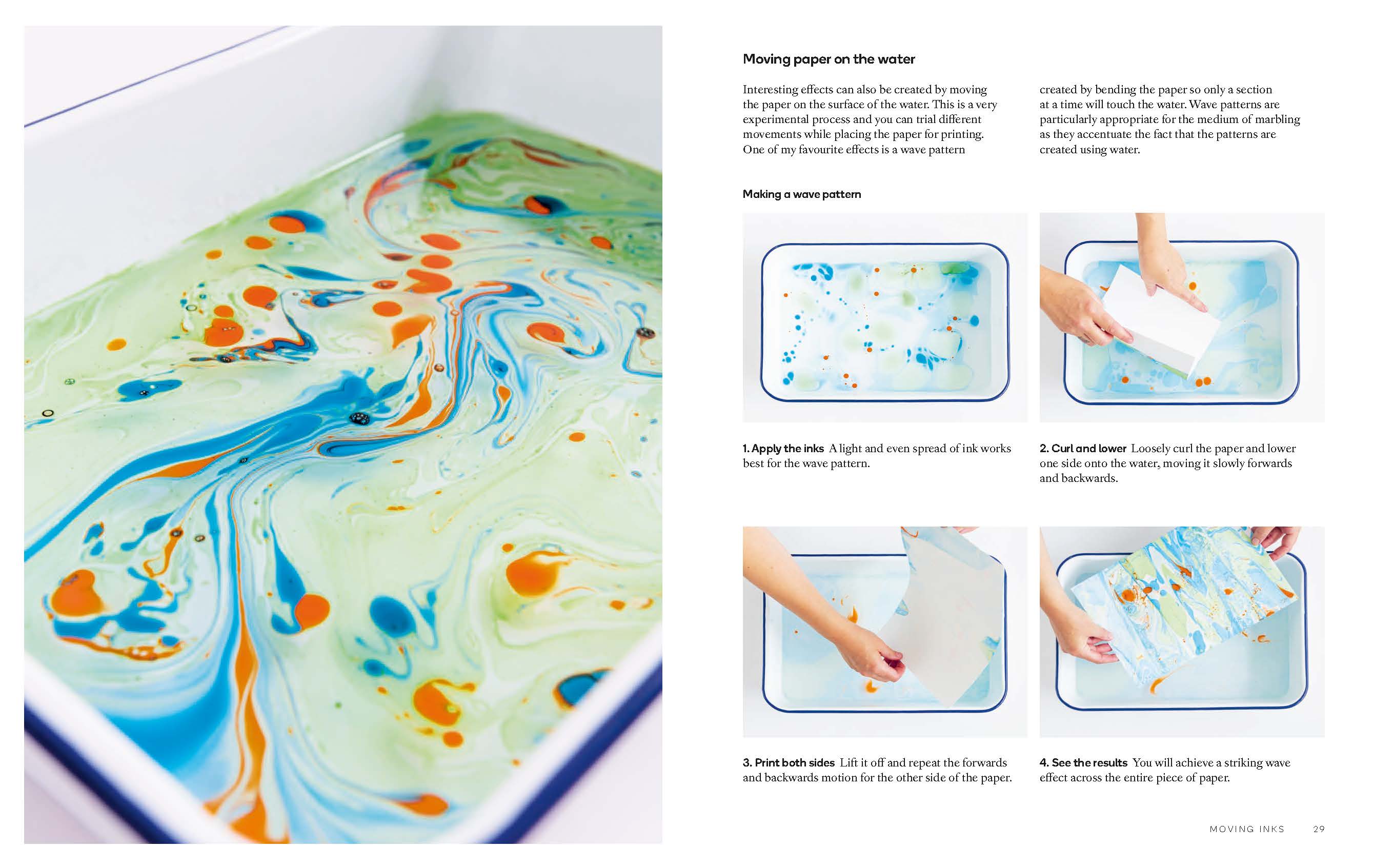 Moving paper on the water

Interesting effects can also be created by moving the paper on the surface of the water. This is a very experimental process and you can trial different movements while placing the paper for printing. One of my favourite effects is a wave pattern

created by bending the paper so only a section at a time will touch the water. Wave patterns are particularly appropriate for the medium of marbling as they accentuate the fact that the patterns are created using water.

Making a wave pattern

1. Apply the inks A light and even spread of ink works best for the wave pattern.

2. Curl and lower Loosely curl the paper and lower one side onto the water, moving it slowly forwards and backwards.

3. Print both sides Lift it off and repeat the forwards and backwards motion for the other side of the paper.

4. See the results You will achieve a striking wave effect across the entire piece of paper.

MOVING INKS 29